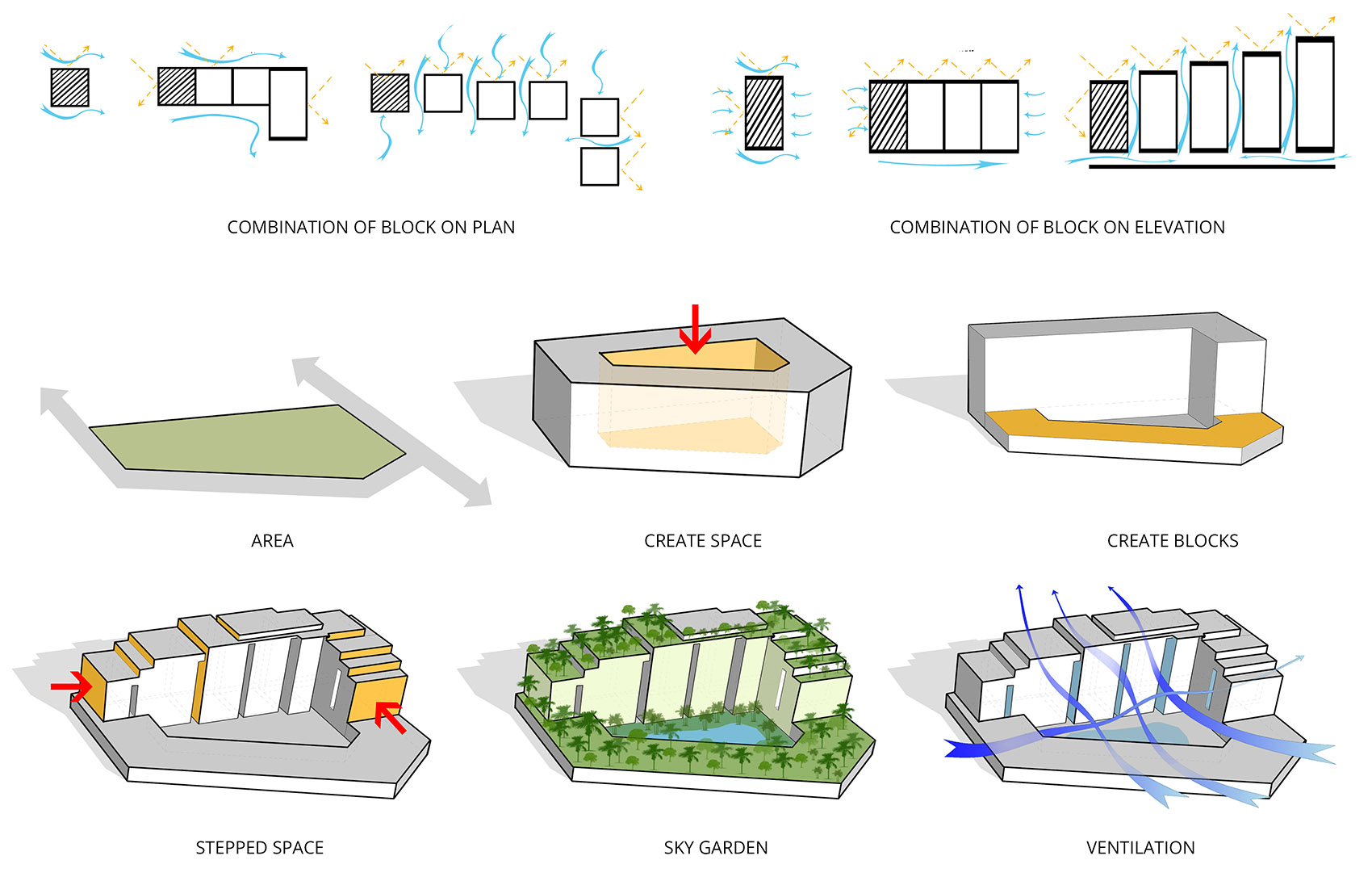 COMBINATION OF BLOCK ON PLAN

COMBINATION OF BLOCK ON ELEVATION

AREA

CREATE SPACE

CREATE BLOCKS

STEPPED SPACE

SKY GARDEN

VENTILATION