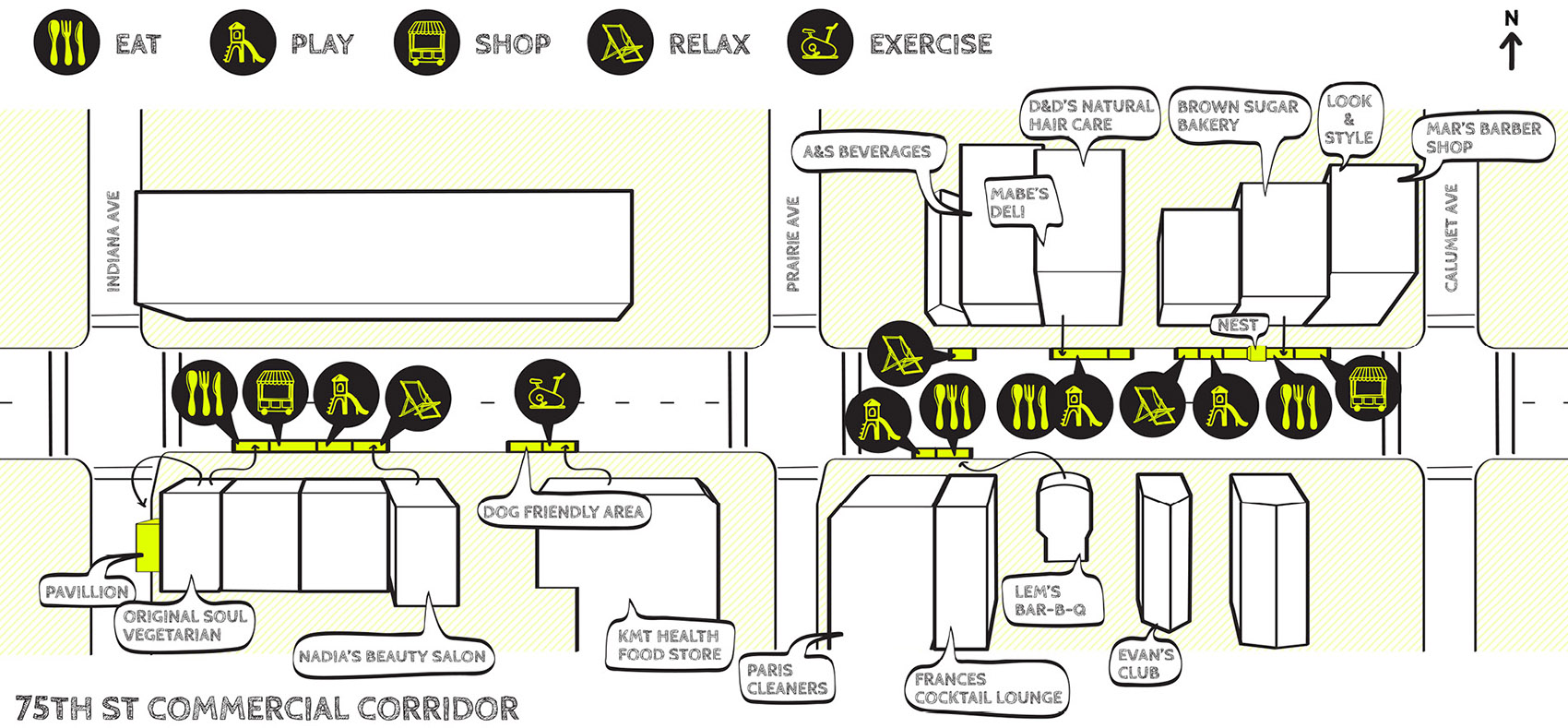 EAT PLAY SHOP RELAX EXERCISE

N

INDIANA AVE

PRAIRIE AVE

CALUMET AVE

A&S BEVERAGES

D&D'S NATURAL HAIR CARE

MABE'S DELI

BROWN SUGAR BAKERY

LOOK & STYLE

MAR'S BARBER SHOP

NEST

DOG FRIENDLY AREA

PAVILLION

ORIGINAL SOUL VEGETARIAN

NADIA'S BEAUTY SALON

KMT HEALTH FOOD STORE

PARIS CLEANERS

FRANCES COCKTAIL LOUNGE

LEM'S BAR-B-Q

EVAN'S CLUB

75TH ST COMMERCIAL CORRIDOR