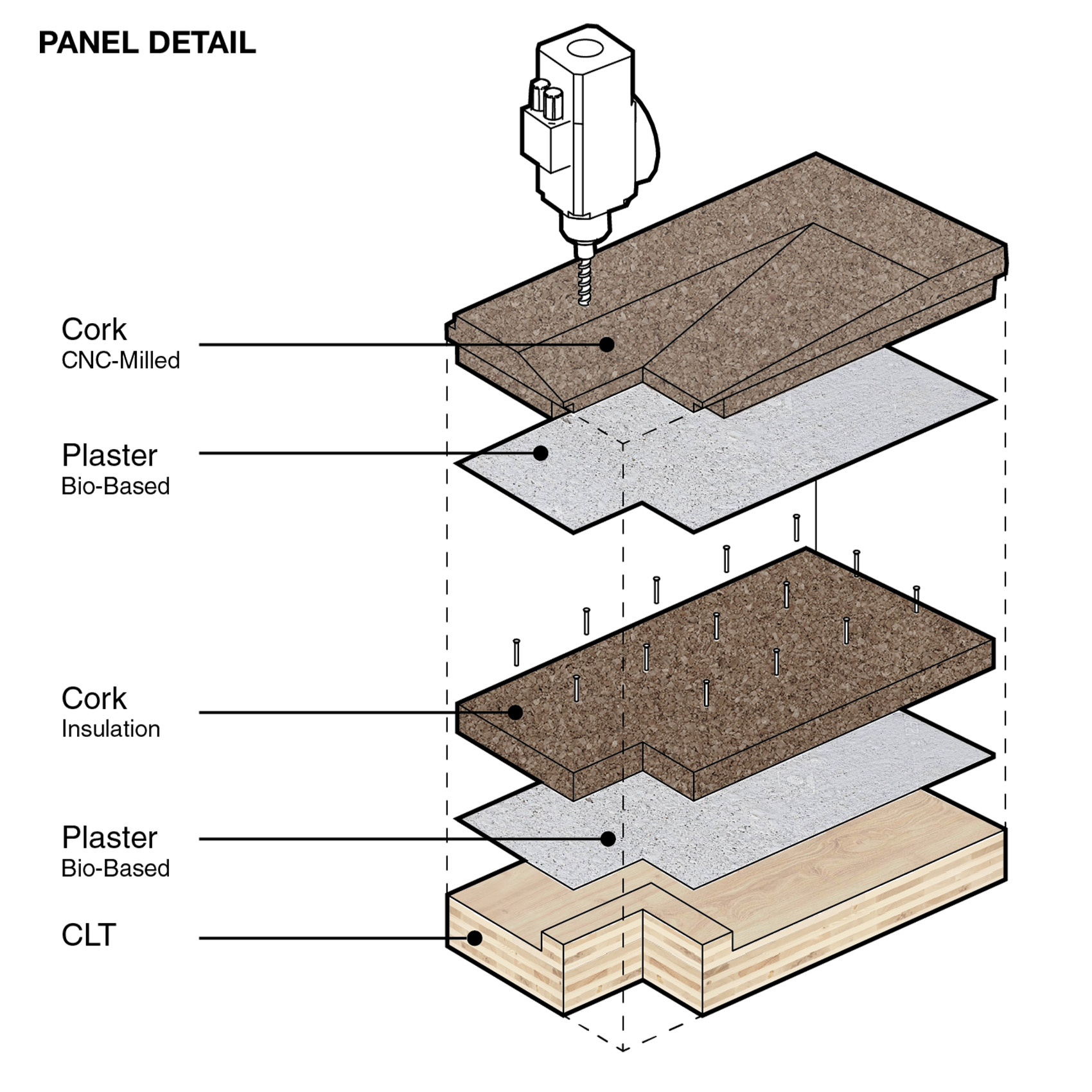 PANEL DETAIL

Cork
CNC-Milled

Plaster
Bio-Based

Cork
Insulation

Plaster
Bio-Based

CLT