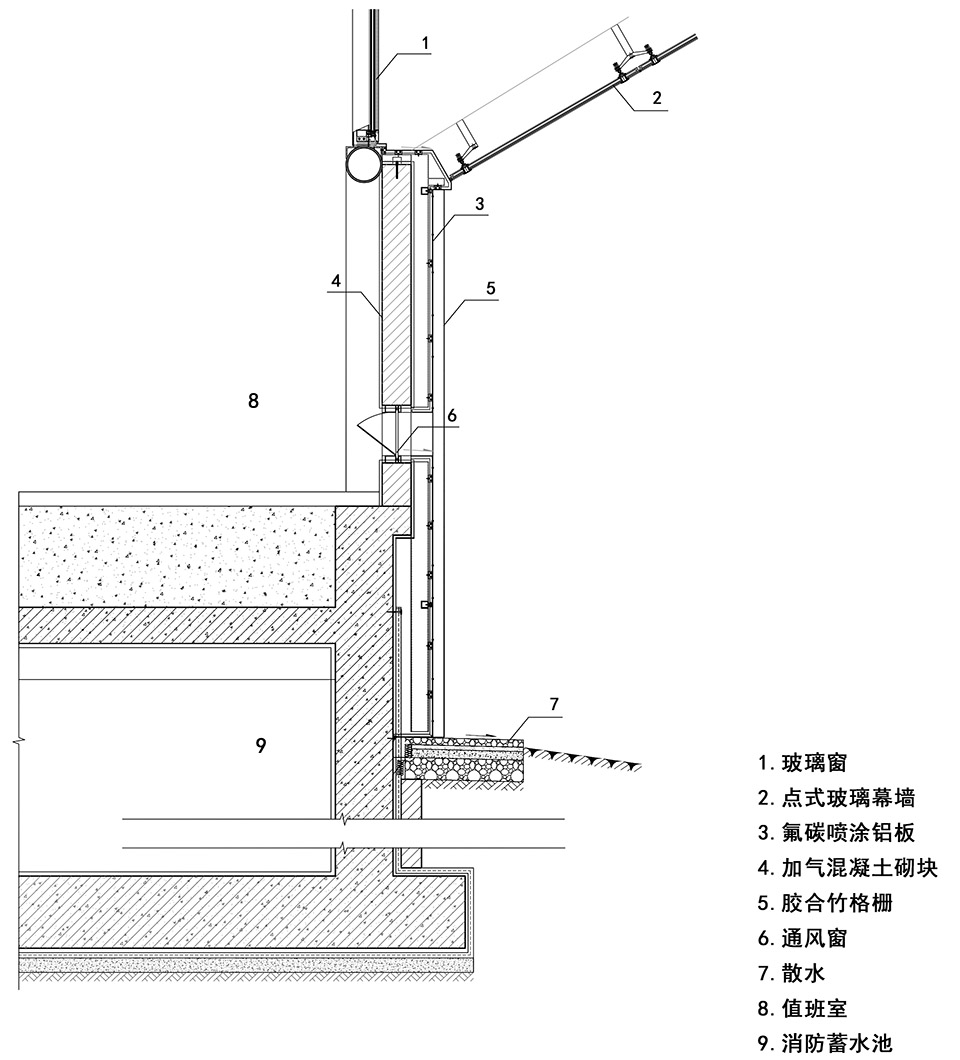 1
2
3
4
5
8
6
7
9

1. 玻璃窗
2. 点式玻璃幕墙
3. 氟碳喷涂铝板
4. 加气混凝土砌块
5. 胶合竹格栅
6. 通风窗
7. 散水
8. 值班室
9. 消防蓄水池