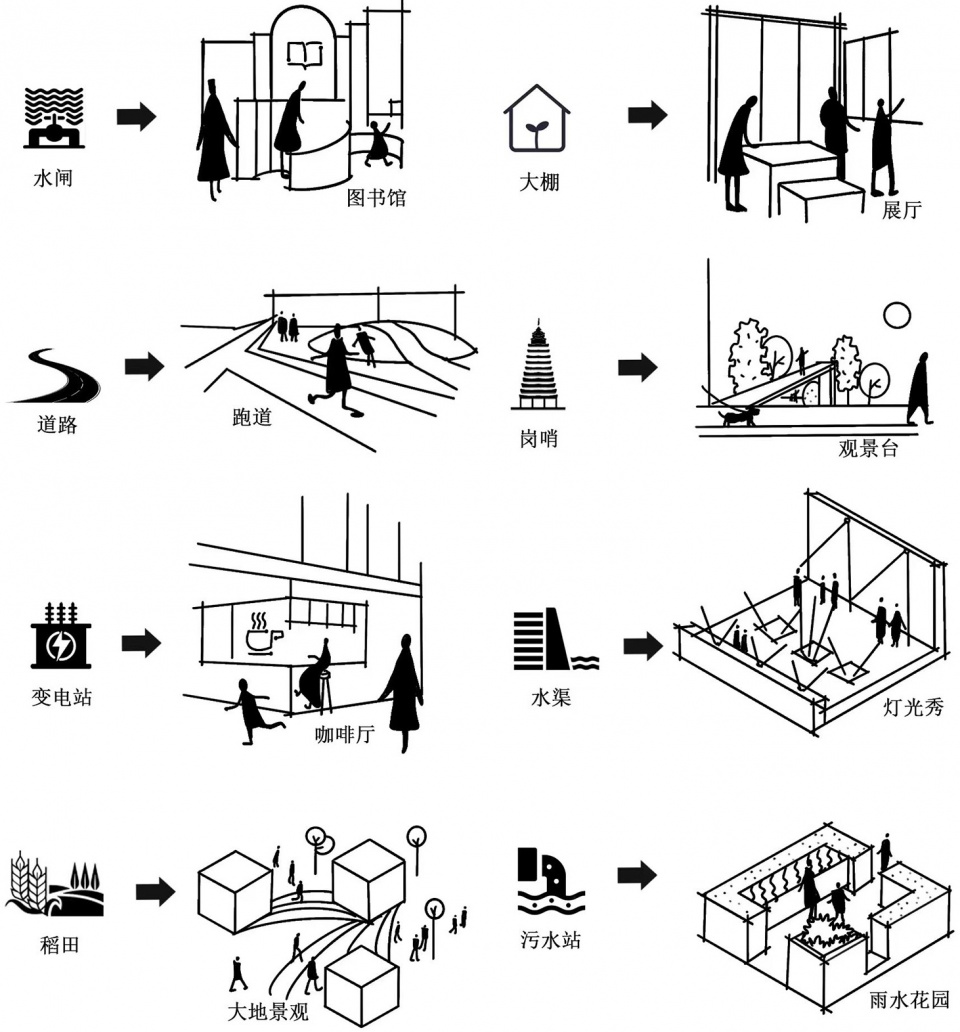 水闸

图书馆

大棚

展厅

道路

跑道

岗哨

观景台

变电站

咖啡厅

水渠

灯光秀

稻田

大地景观

污水站

雨水花园