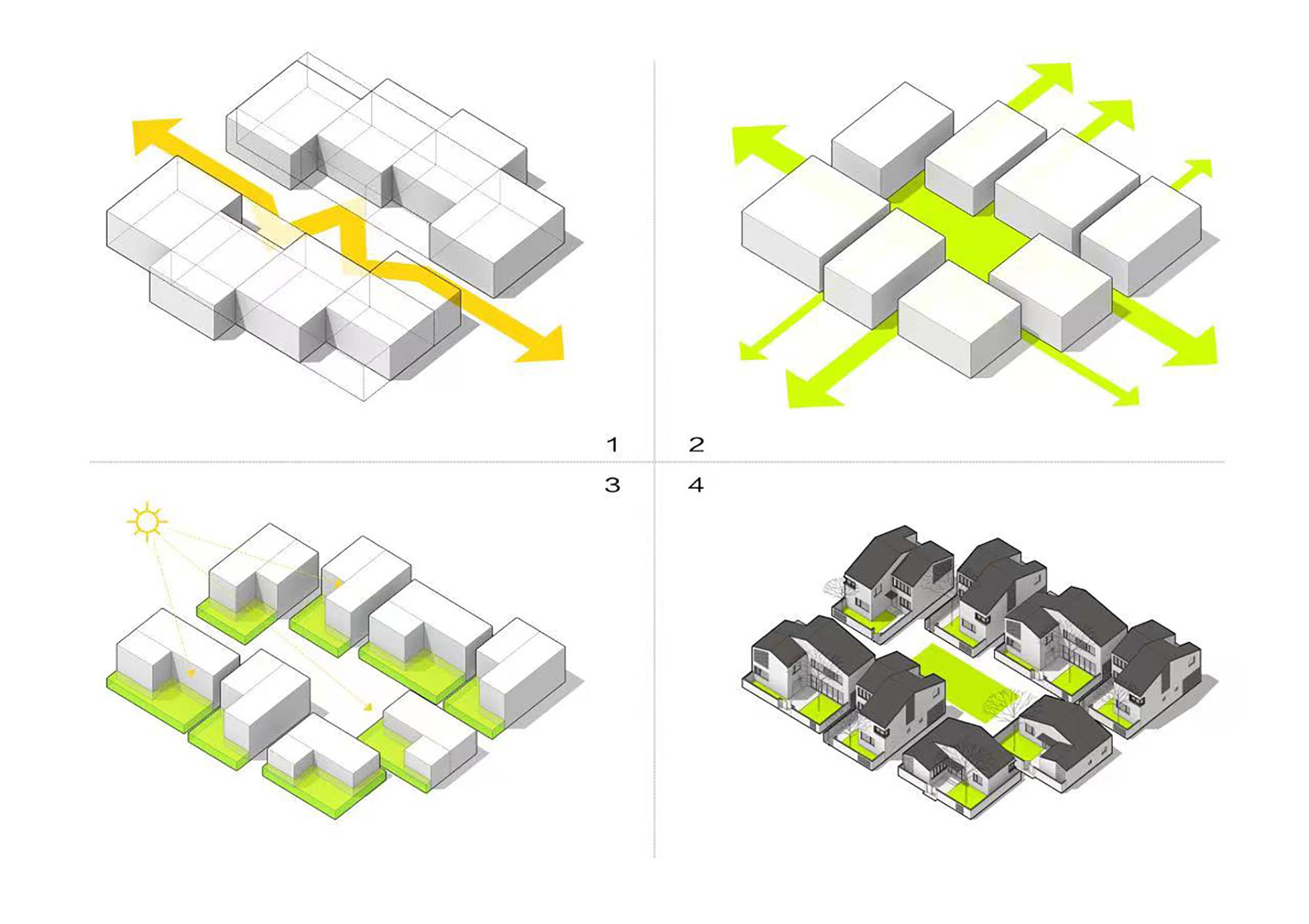 1
2
3
4