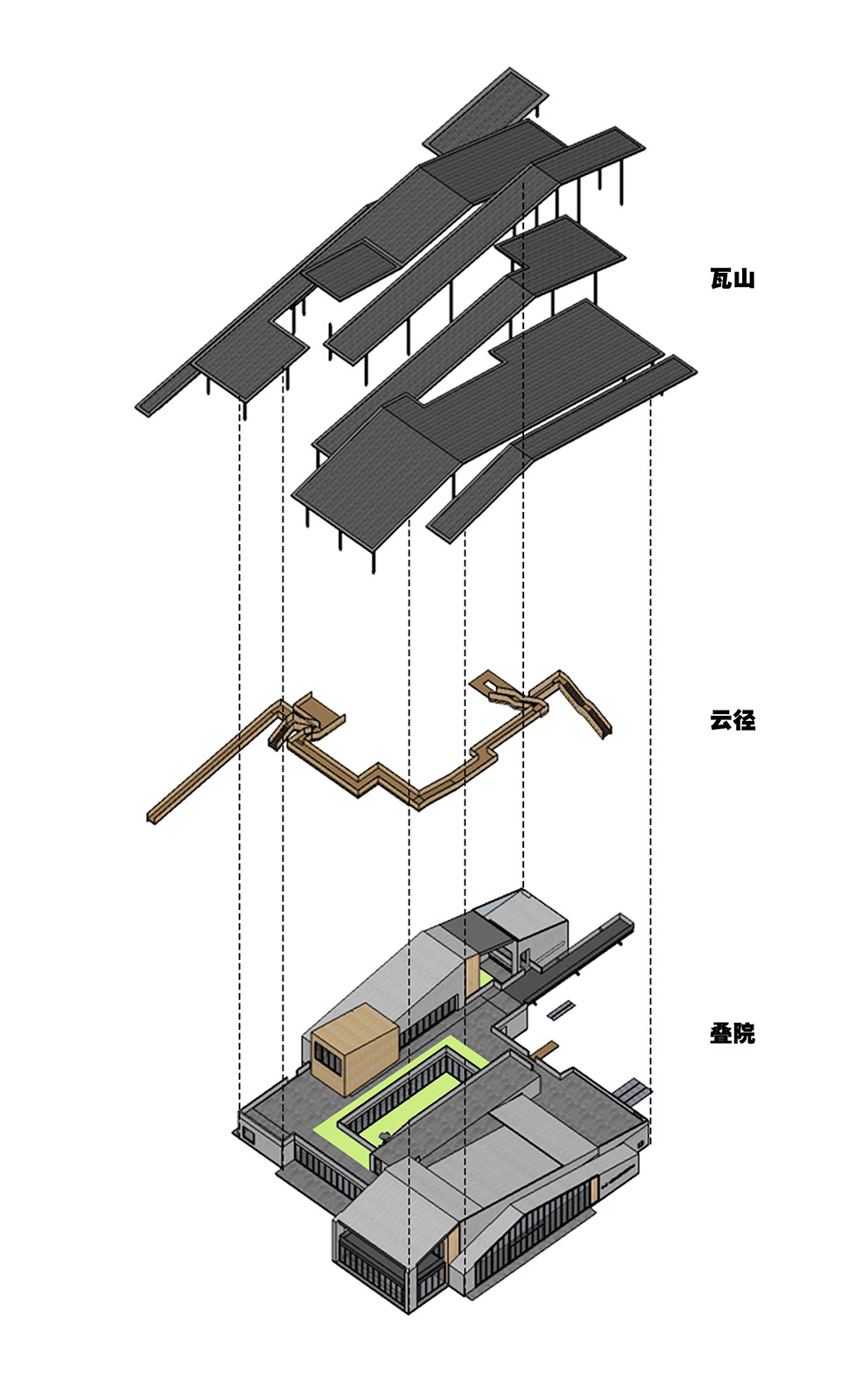 瓦山

云径

叠院