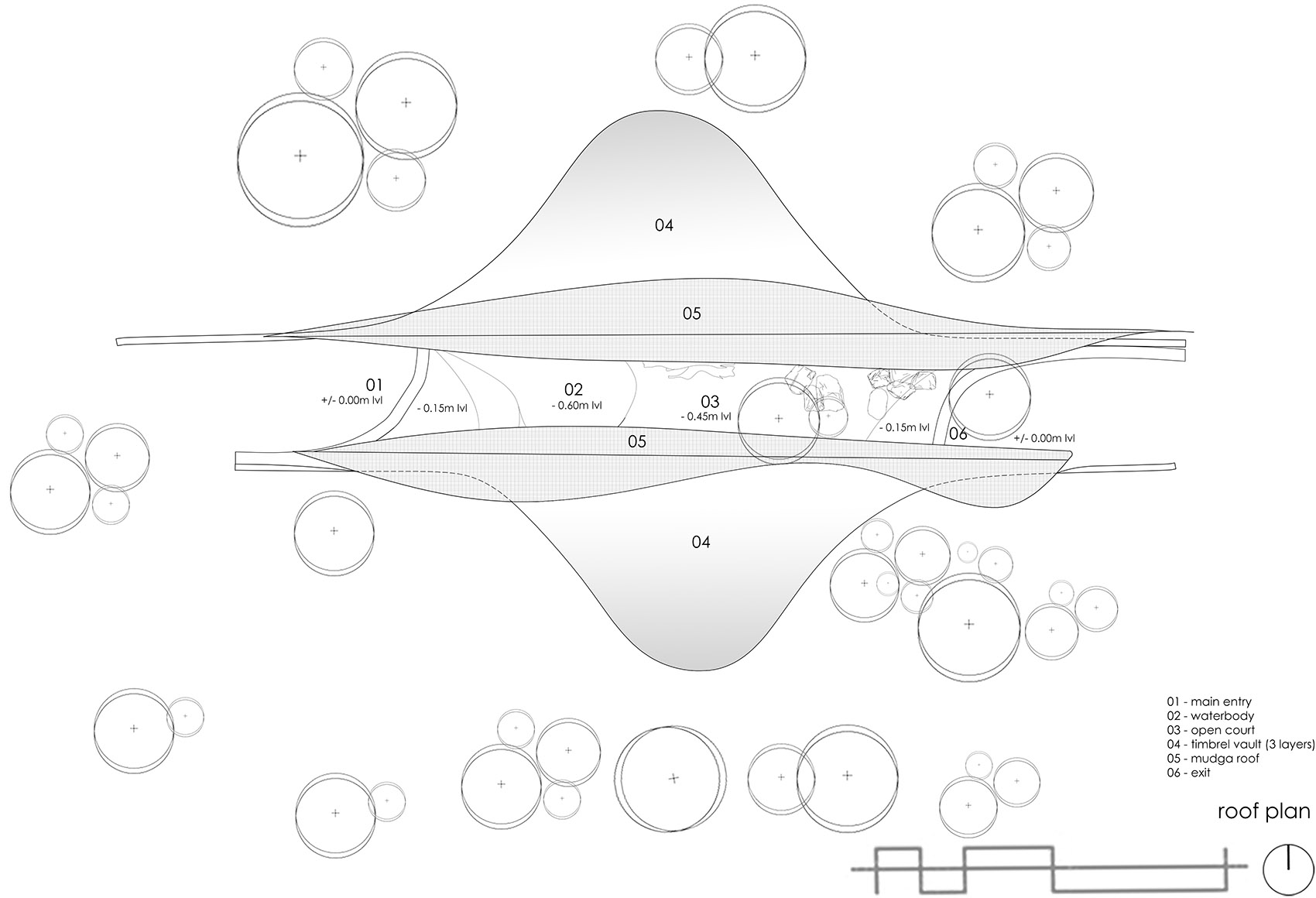 04

05

01
+/- 0.00m lvl

- 0.15m lvl

02
- 0.60m lvl

03
- 0.45m lvl

- 0.15m lvl

06

+/- 0.00m lvl

05

04

01 - main entry
02 - waterbody
03 - open court
04 - timbrel vault (3 layers)
05 - mudga roof
06 - exit

roof plan