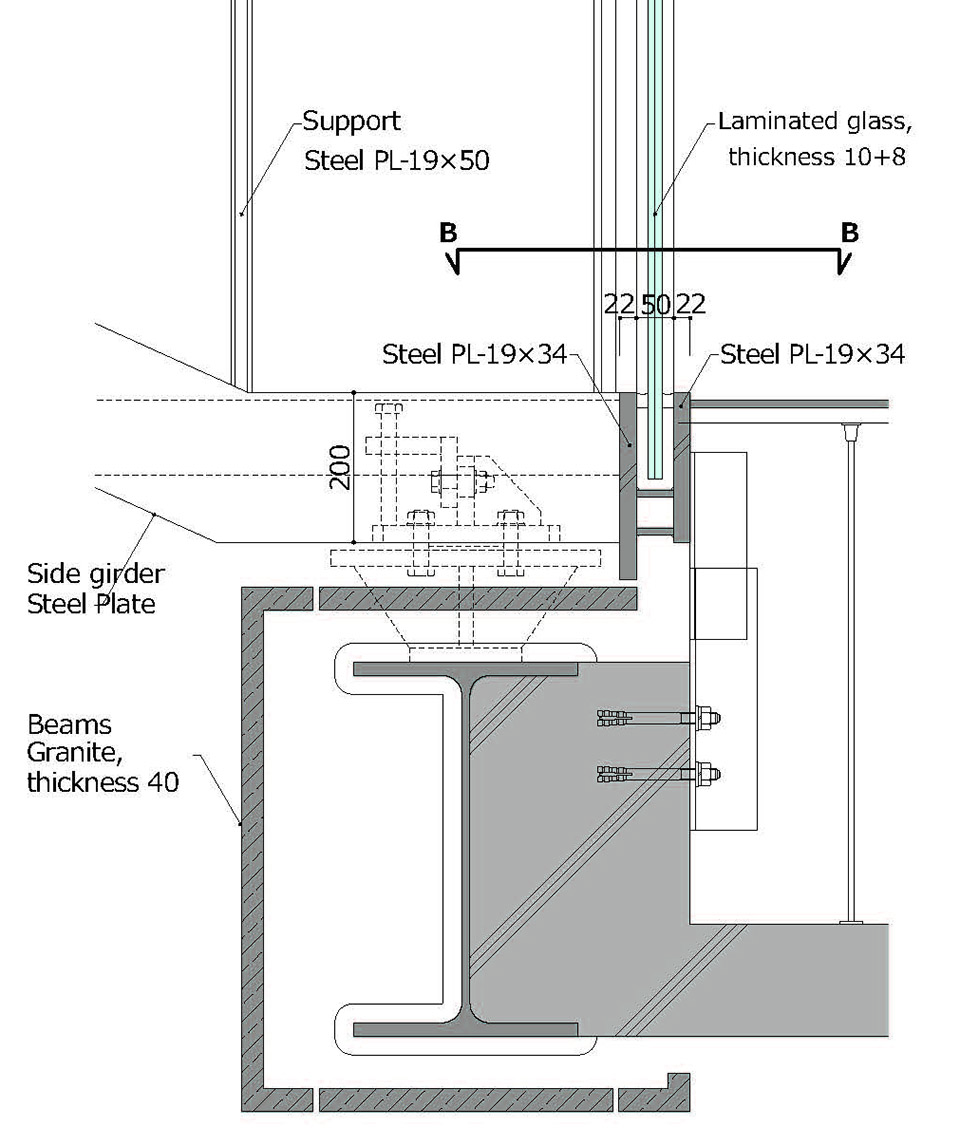 Support
Steel PL-19×50

Laminated glass,
thickness 10+8

B
B

22 50 22

Steel PL-19×34

Steel PL-19×34

200

Side girder
Steel Plate

Beams
Granite,
thickness 40