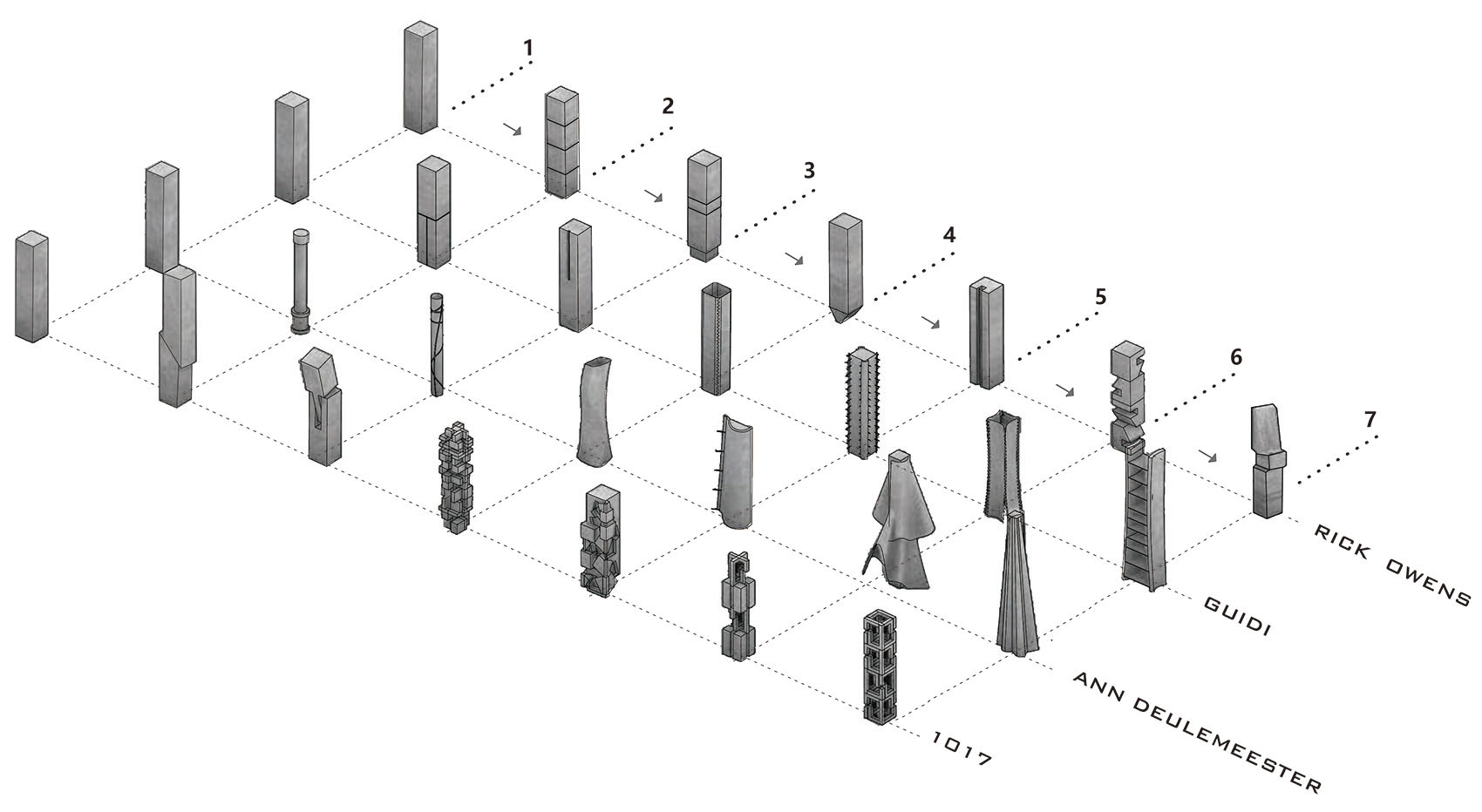 1
2
3
4
5
6
7
RICK OWENS
GUIDI
ANN DEULEMEESTER
1017