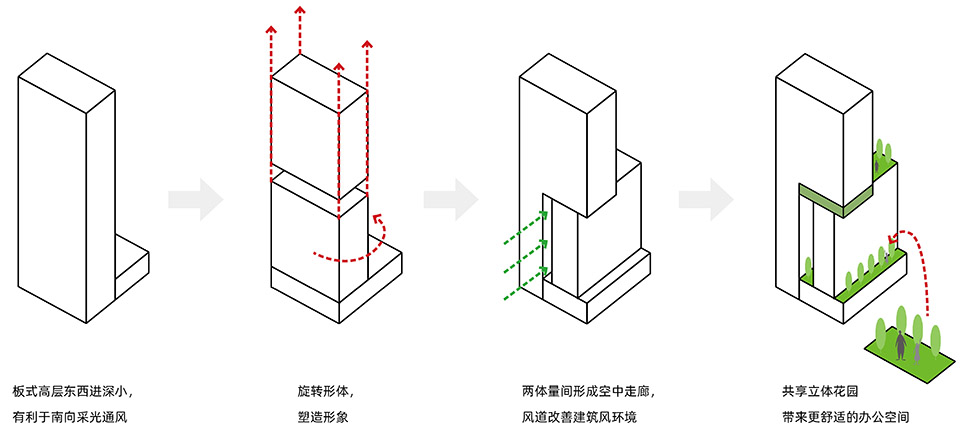 板式高层东西进深小，
有利于南向采光通风

旋转形体，
塑造形象

两体量间形成空中走廊，
风道改善建筑风环境

共享立体花园
带来更舒适的办公空间