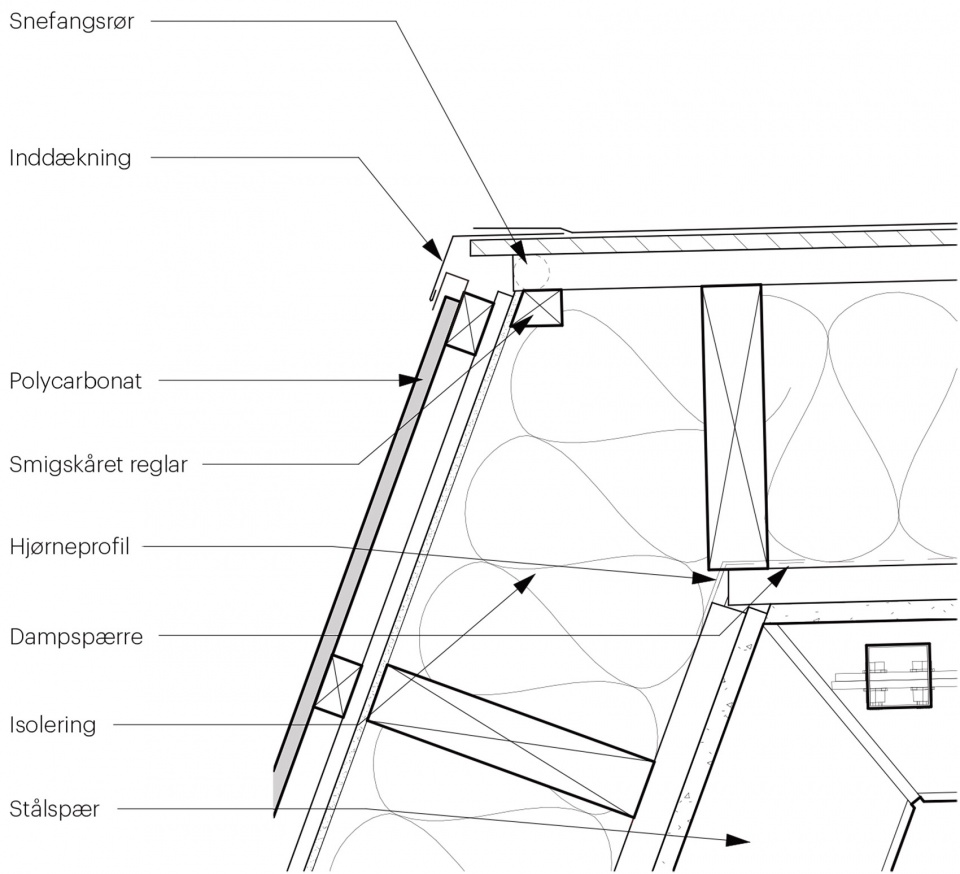 Snefangsrør

Inddækning

Polycarbonat

Smigskåret reglar

Hjørneprofil

Dampspærre

Isolering

Stålspær