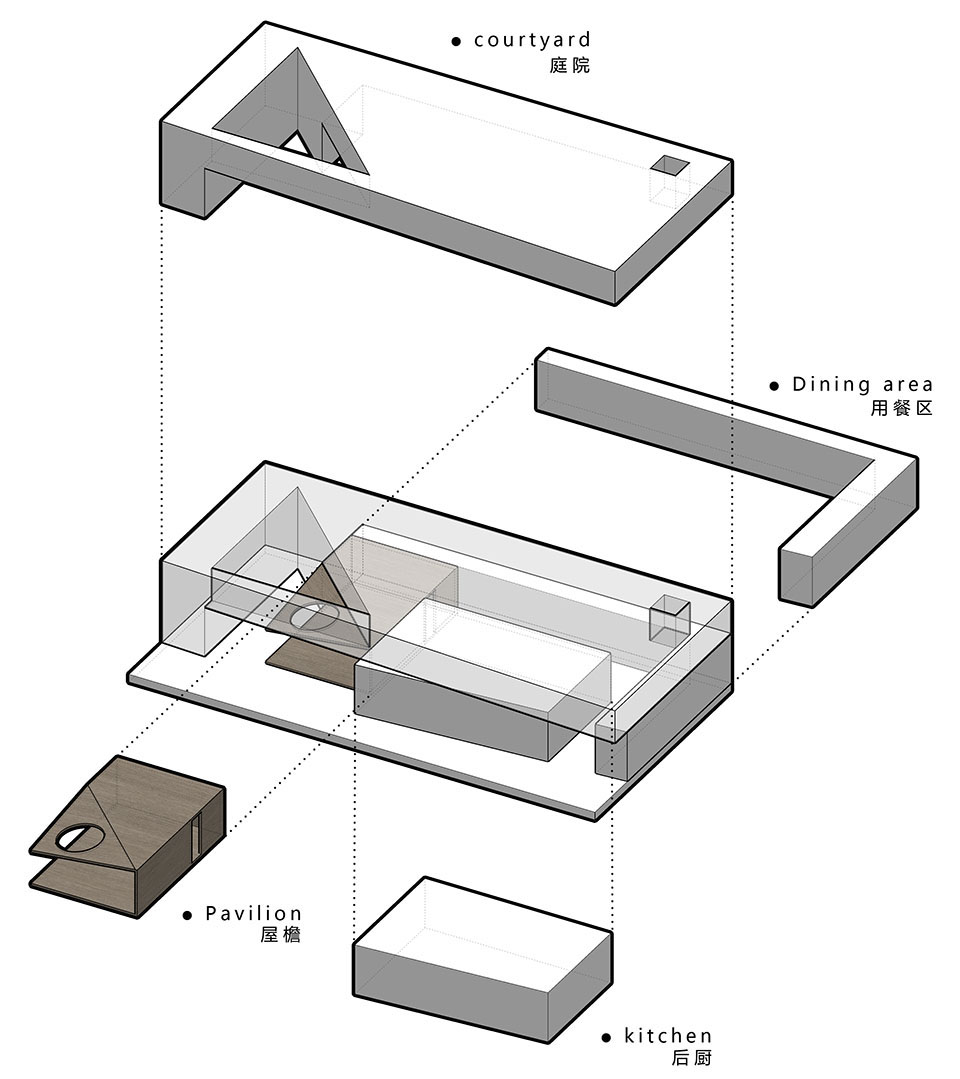 ● courtyard
庭院

● Dining area
用餐区

● Pavilion
屋檐

● kitchen
后厨