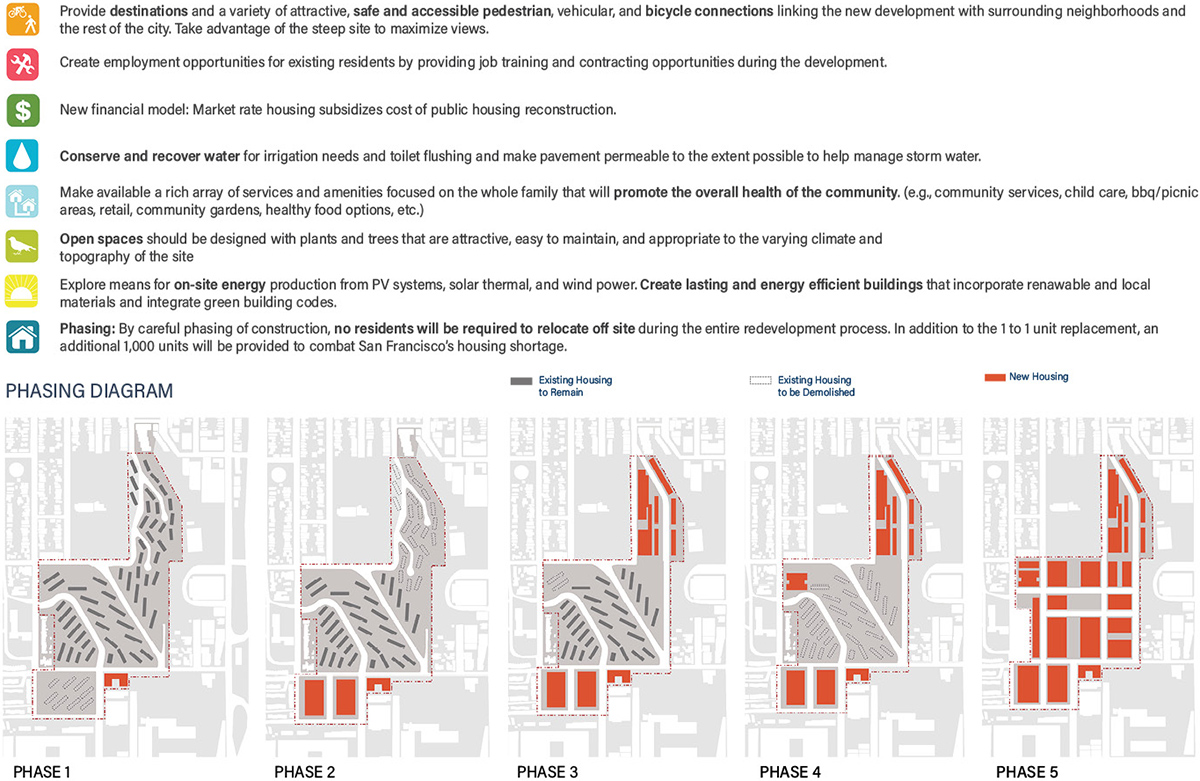 Provide destinations and a variety of attractive, safe and accessible pedestrian, vehicular, and bicycle connections linking the new development with surrounding neighborhoods and the rest of the city. Take advantage of the steep site to maximize views.

Create employment opportunities for existing residents by providing job training and contracting opportunities during the development.

New financial model: Market rate housing subsidizes cost of public housing reconstruction.

Conserve and recover water for irrigation needs and toilet flushing and make pavement permeable to the extent possible to help manage storm water.

Make available a rich array of services and amenities focused on the whole family that will promote the overall health of the community. (e.g., community services, child care, bbq/picnic areas, retail, community gardens, healthy food options, etc.)

Open spaces should be designed with plants and trees that are attractive, easy to maintain, and appropriate to the varying climate and topography of the site

Explore means for on-site energy production from PV systems, solar thermal, and wind power. Create lasting and energy efficient buildings that incorporate renawable and local materials and integrate green building codes.

Phasing: By careful phasing of construction, no residents will be required to relocate off site during the entire redevelopment process. In addition to the 1 to 1 unit replacement, an additional 1,000 units will be provided to combat San Francisco's housing shortage.

PHASING DIAGRAM

Existing Housing to Remain

Existing Housing to be Demolished

New Housing

PHASE 1

PHASE 2

PHASE 3

PHASE 4

PHASE 5