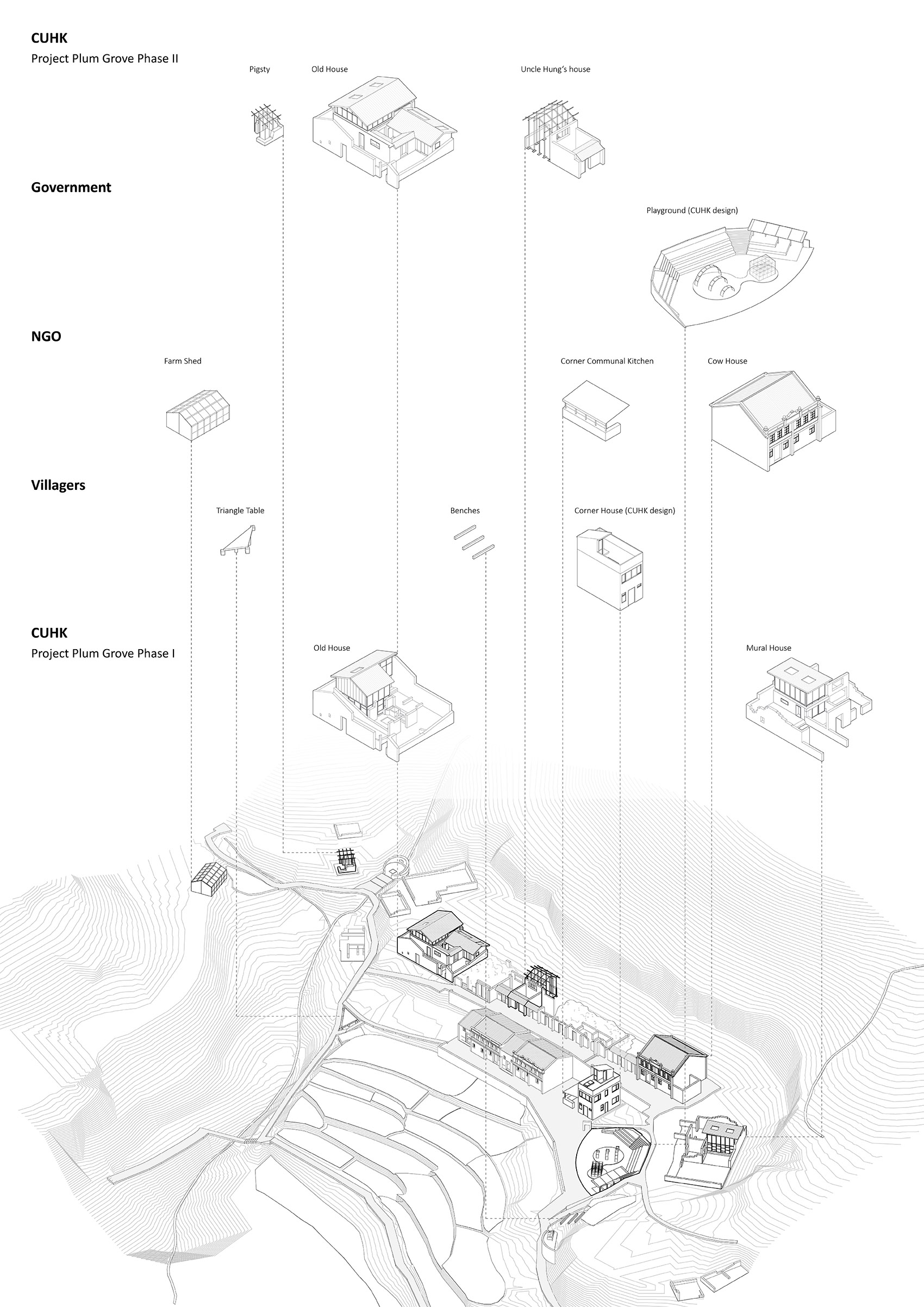 CUHK
Project Plum Grove Phase II

Pigsty

Old House

Uncle Hung's house

Government

Playground (CUHK design)

NGO

Farm Shed

Corner Communal Kitchen

Cow House

Villagers

Triangle Table

Benches

Corner House (CUHK design)

CUHK
Project Plum Grove Phase I

Old House

Mural House