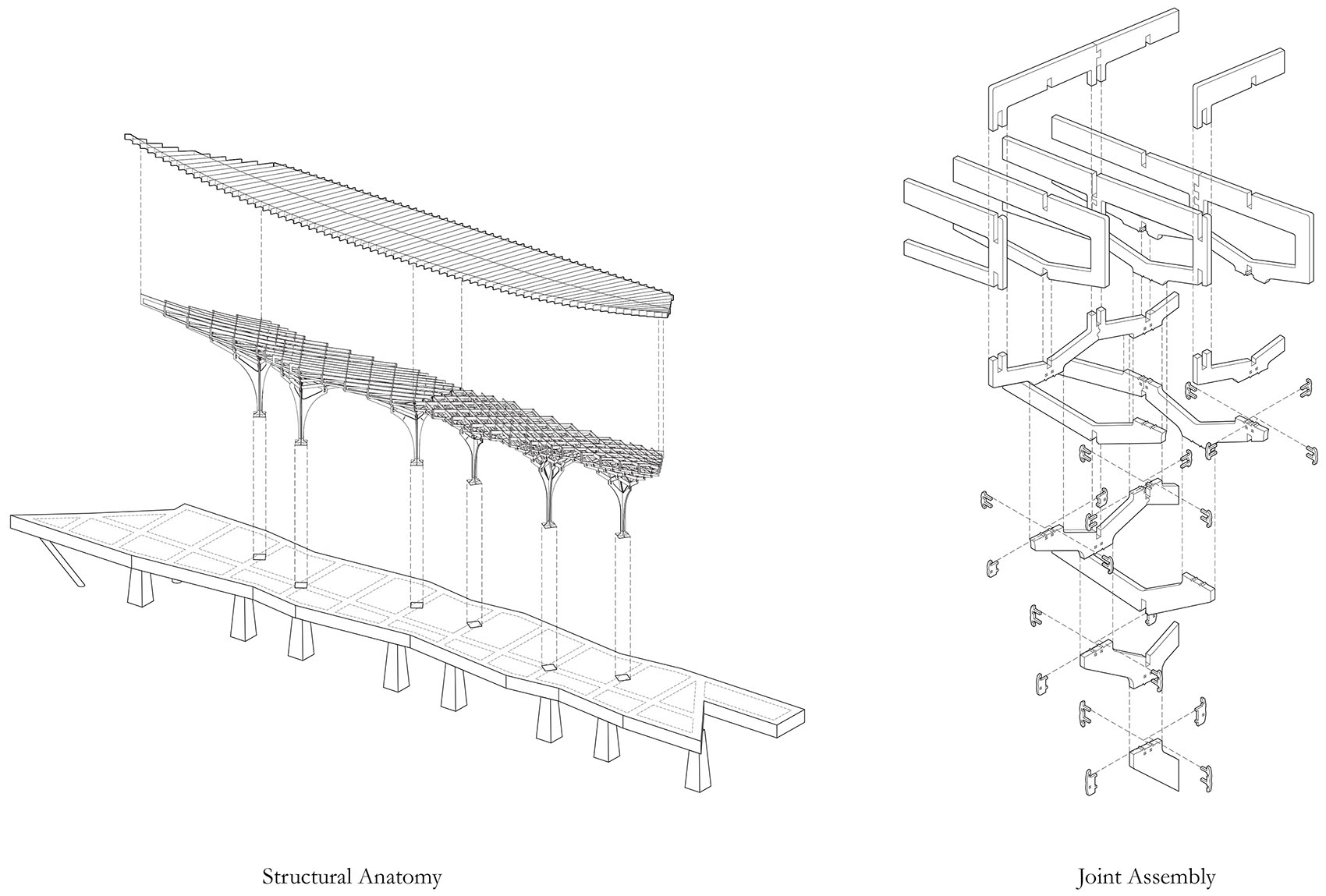 Structural Anatomy

Joint Assembly