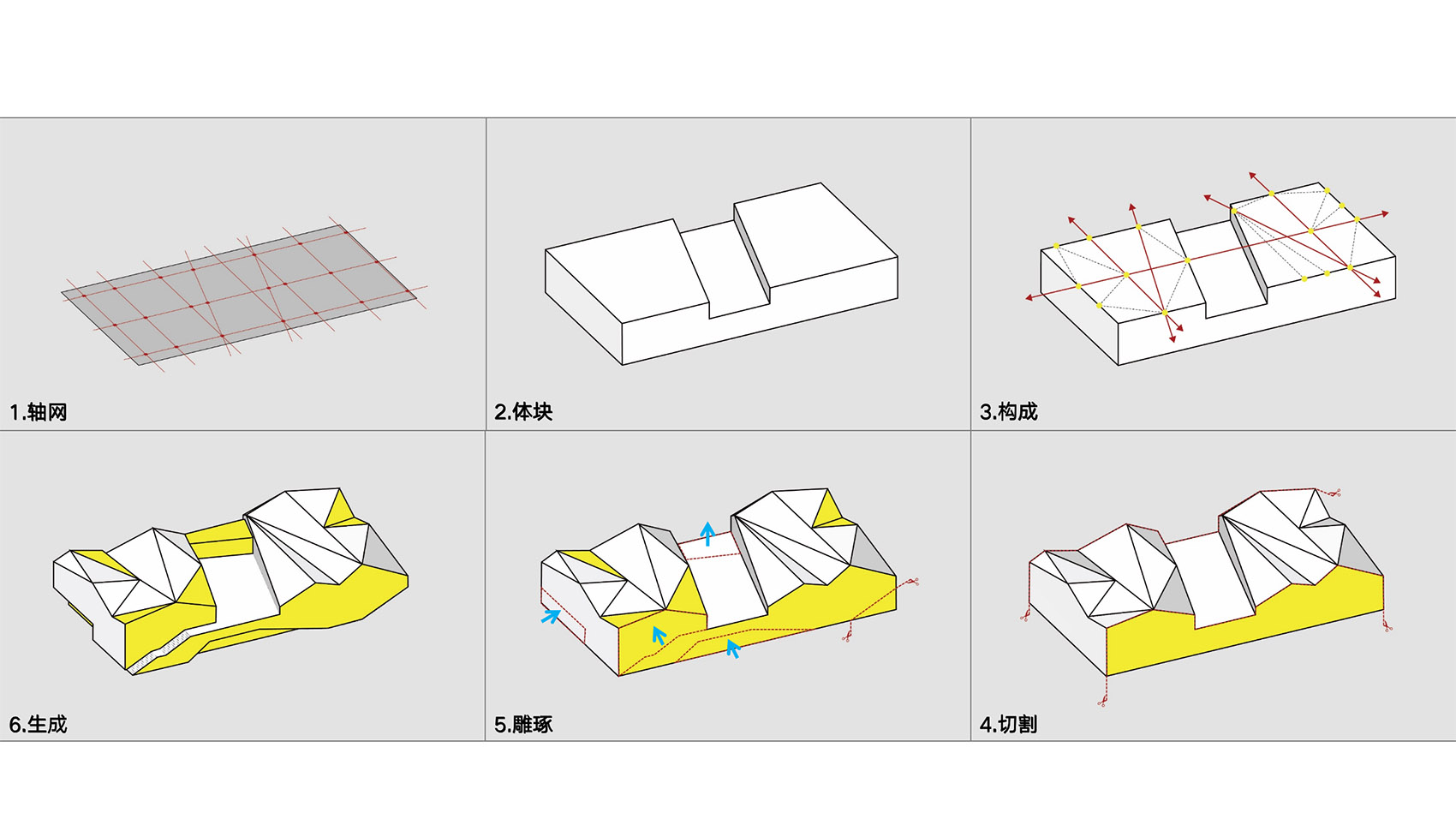 1.轴网

2.体块

3.构成

6.生成

5.雕琢

4.切割