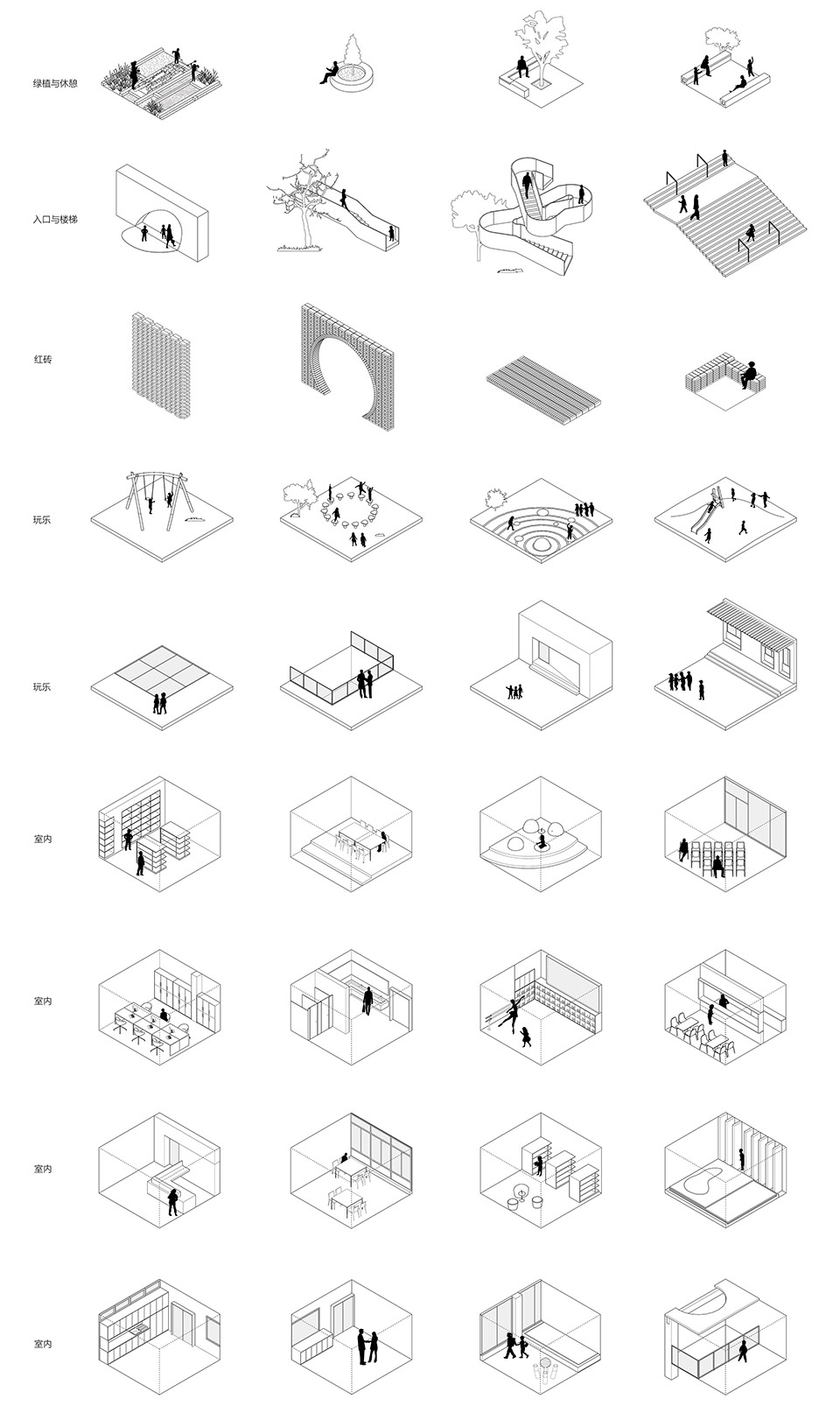 绿植与休憩

入口与楼梯

红砖

玩乐

玩乐

室内

室内

室内

室内