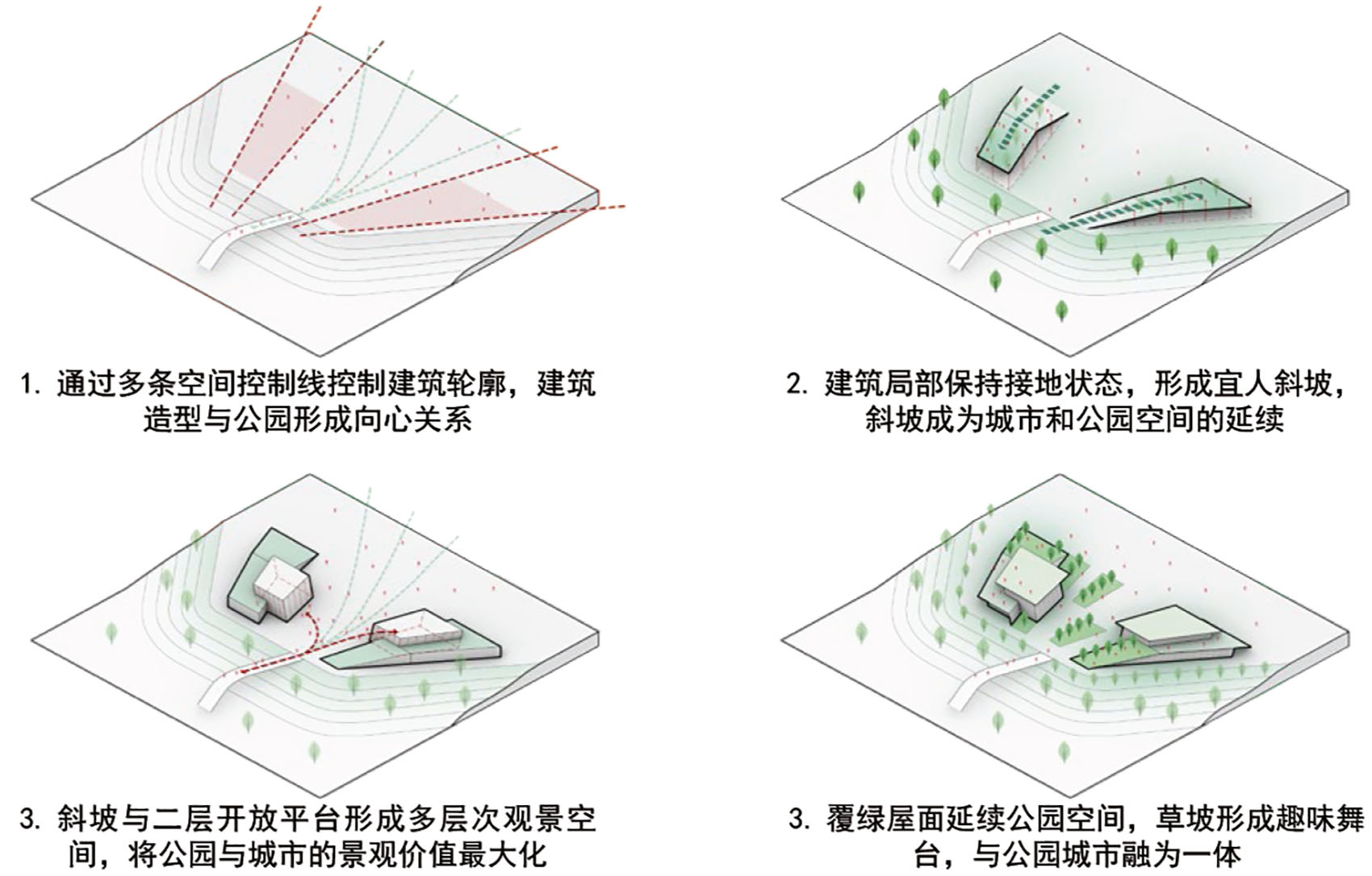 1. 通过多条空间控制线控制建筑轮廓，建筑造型与公园形成向心关系

2. 建筑局部保持接地状态，形成宜人斜坡，斜坡成为城市和公园空间的延续

3. 斜坡与二层开放平台形成多层次观景空间，将公园与城市的景观价值最大化

3. 覆绿屋面延续公园空间，草坡形成趣味舞台，与公园城市融为一体