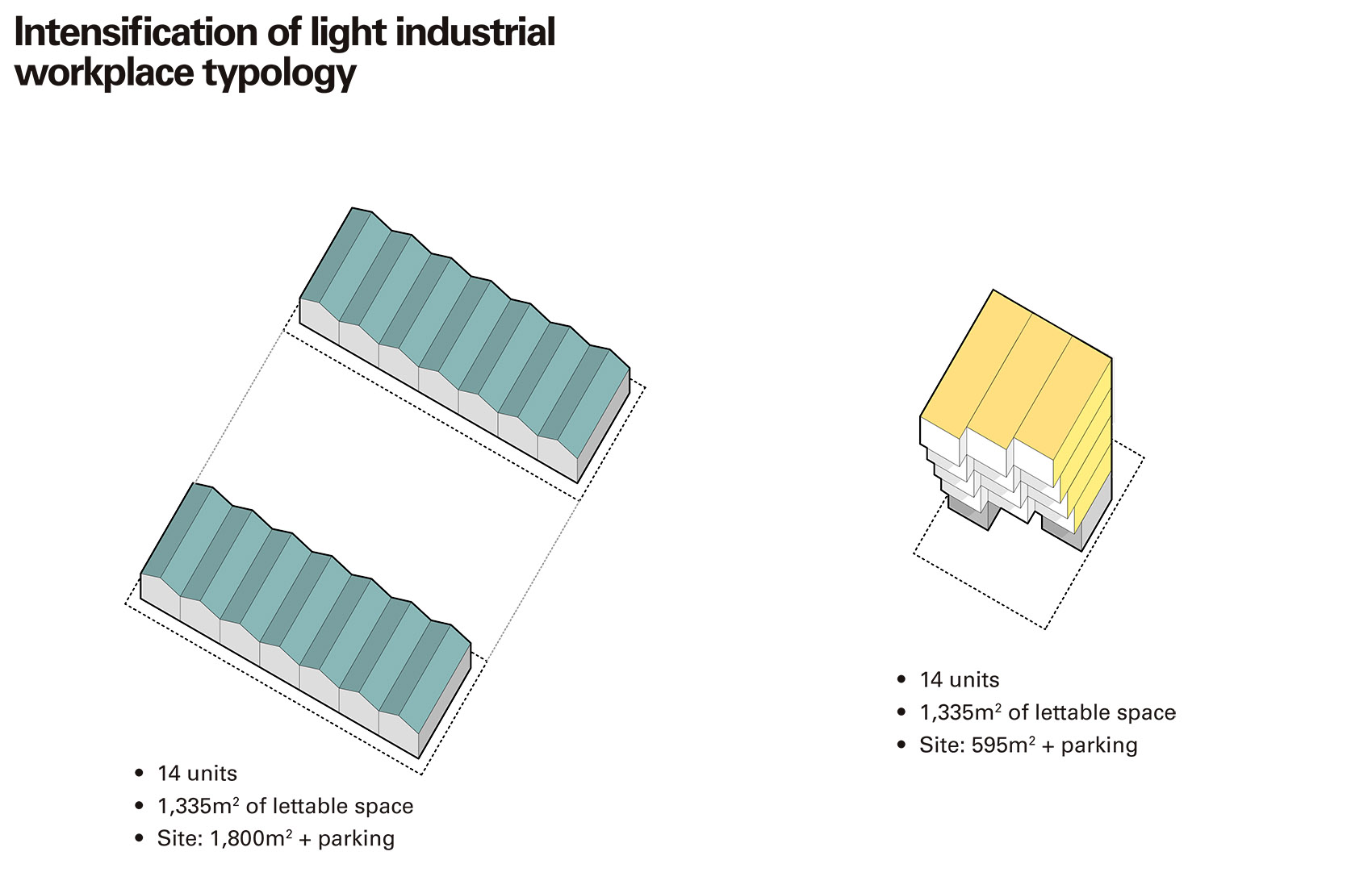 Intensification of light industrial workplace typology

• 14 units
• 1,335m$^2$ of lettable space
• Site: 1,800m$^2$ + parking

• 14 units
• 1,335m$^2$ of lettable space
• Site: 595m$^2$ + parking