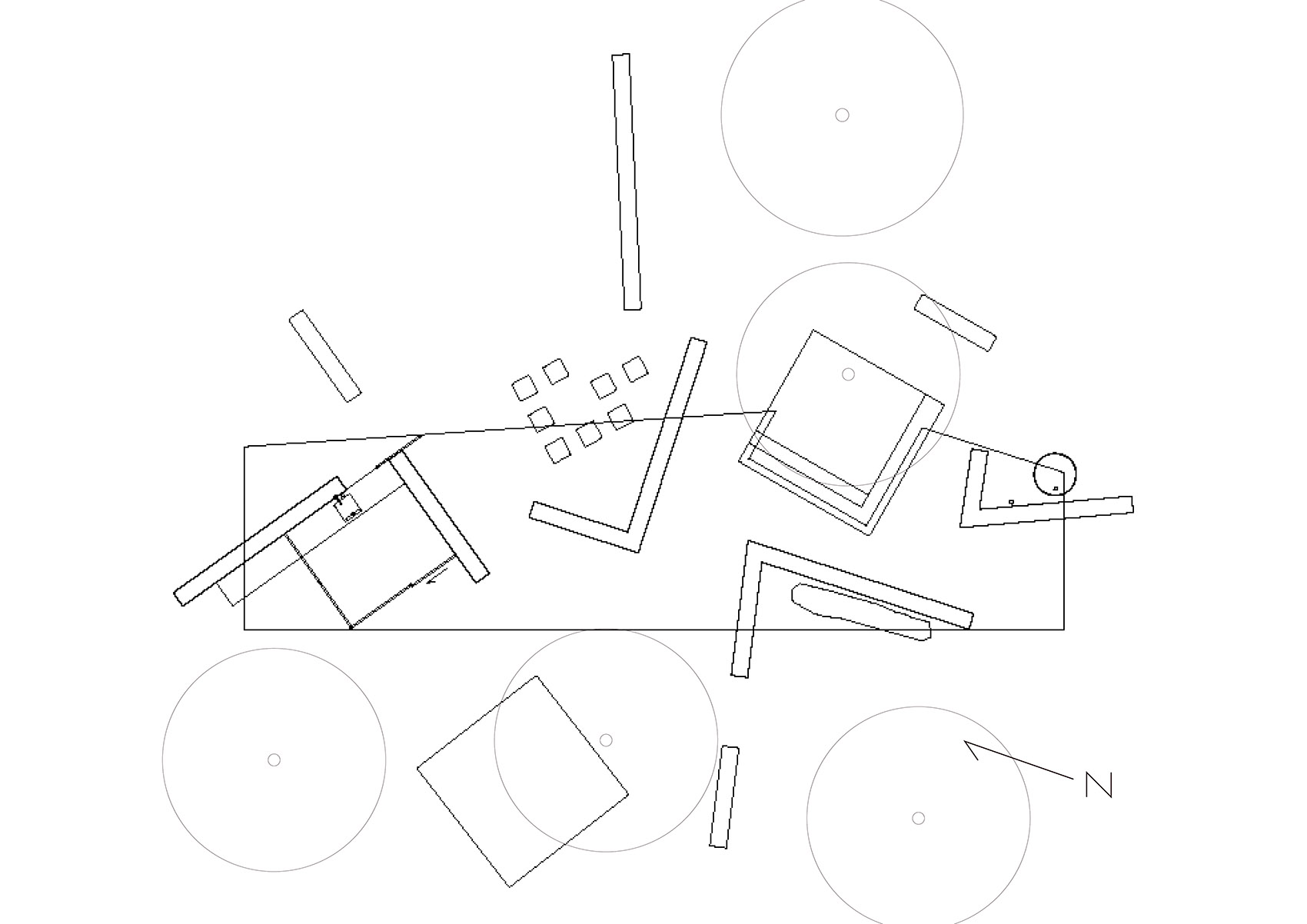 N