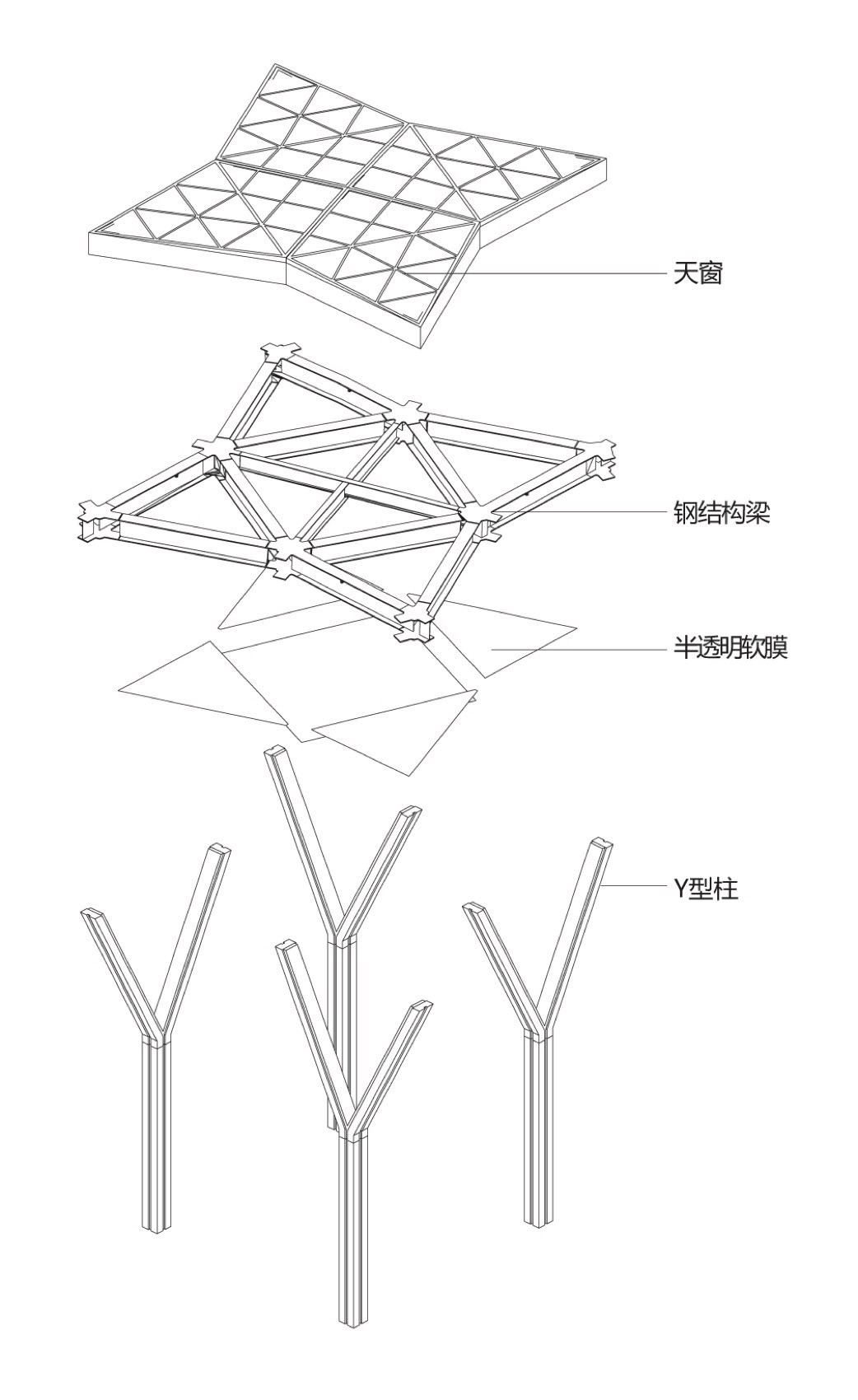 天窗

钢结构梁

半透明软膜

Y型柱