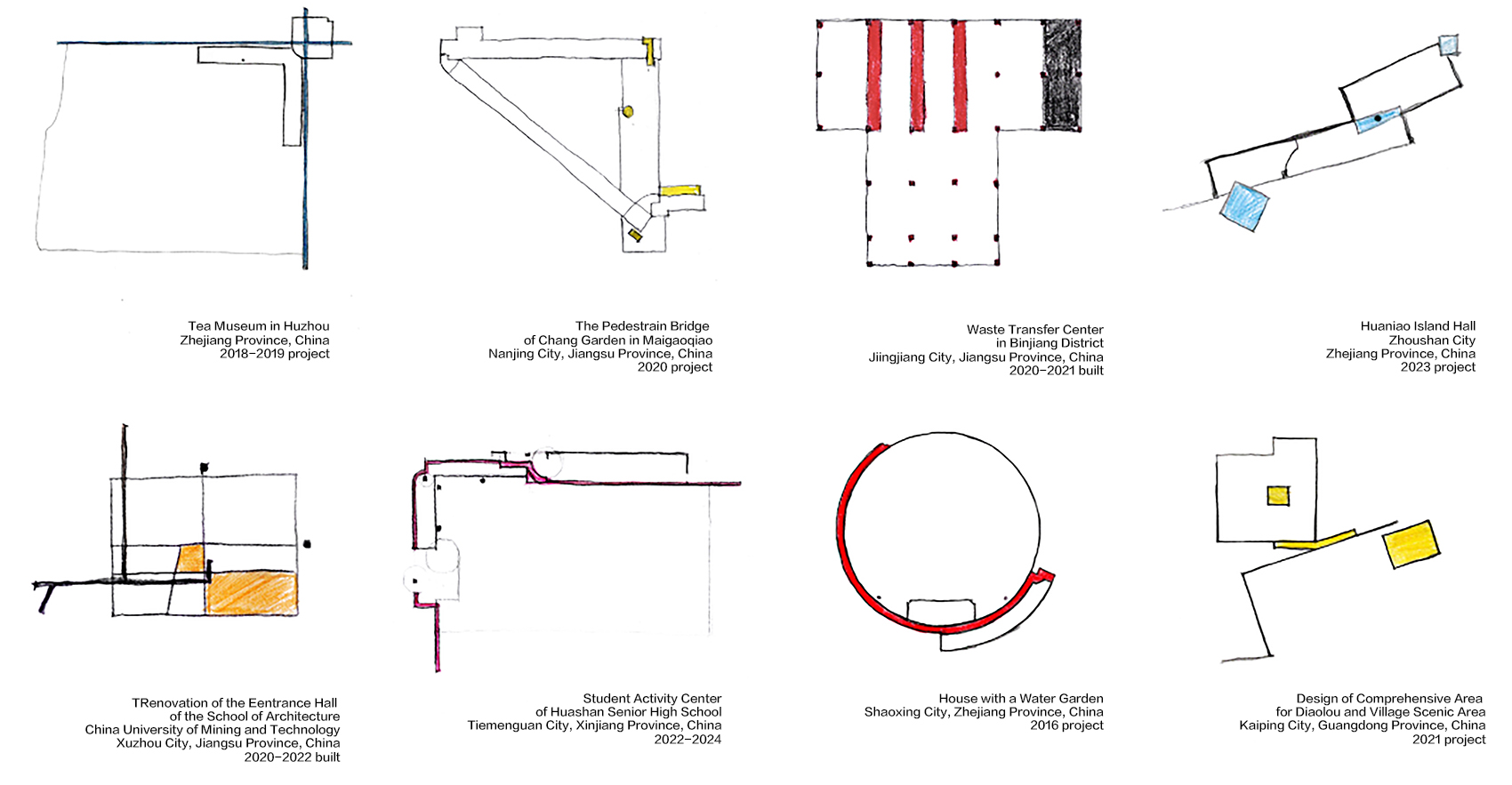 Tea Museum in Huzhou
Zhejiang Province, China
2018–2019 project

The Pedestrain Bridge
of Chang Garden in Maigaoqiao
Nanjing City, Jiangsu Province, China
2020 project

Waste Transfer Center
in Binjiang District
Jiingjiang City, Jiangsu Province, China
2020–2021 built

Huaniao Island Hall
Zhoushan City
Zhejiang Province, China
2023 project

TRenovation of the Eentrance Hall
of the School of Architecture
China University of Mining and Technology
Xuzhou City, Jiangsu Province, China
2020–2022 built

Student Activity Center
of Huashan Senior High School
Tiemenguan City, Xinjiang Province, China
2022–2024

House with a Water Garden
Shaoxing City, Zhejiang Province, China
2016 project

Design of Comprehensive Area
for Diaolou and Village Scenic Area
Kaiping City, Guangdong Province, China
2021 project