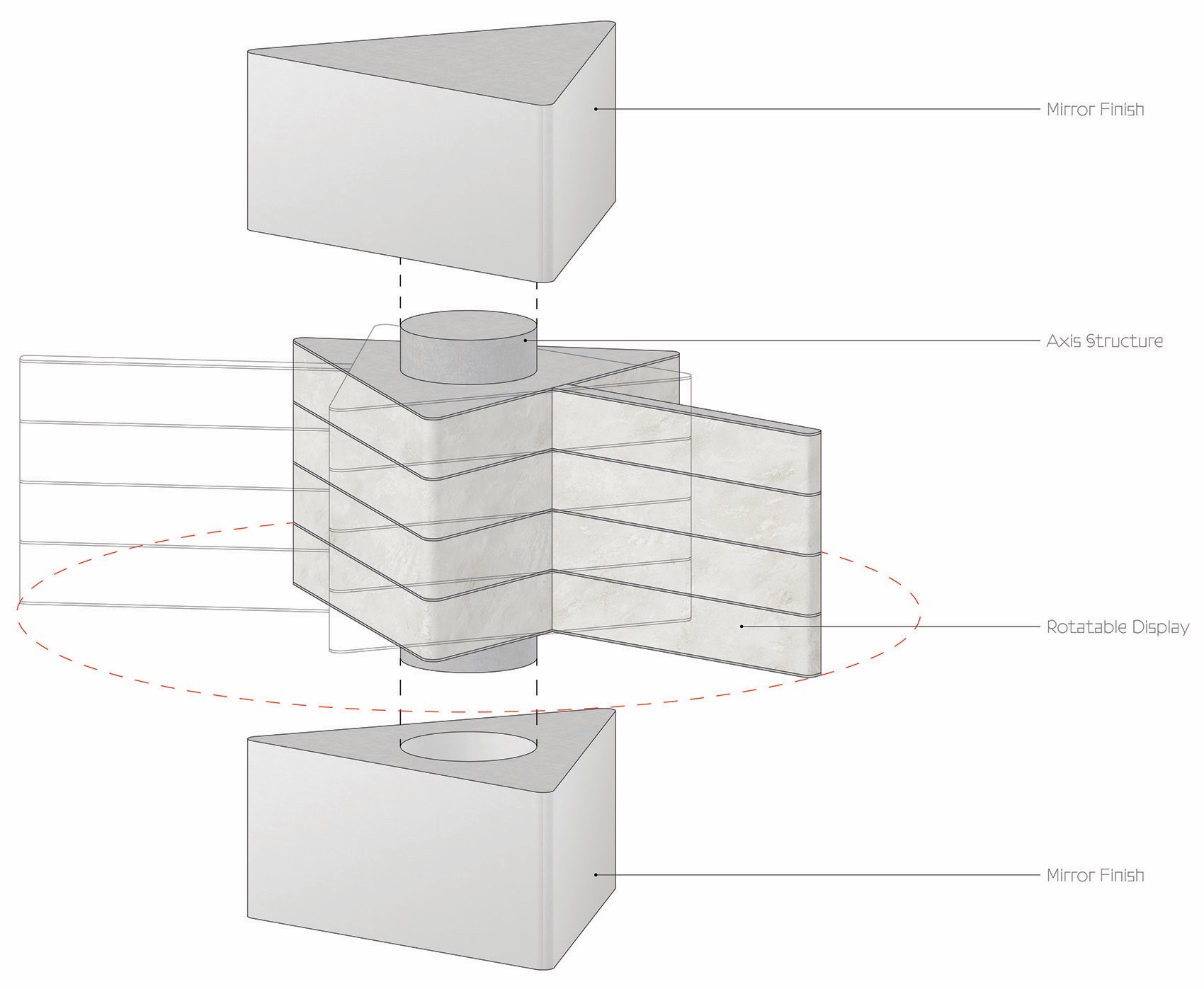 Mirror Finish

Axis Structure

Rotatable Display

Mirror Finish