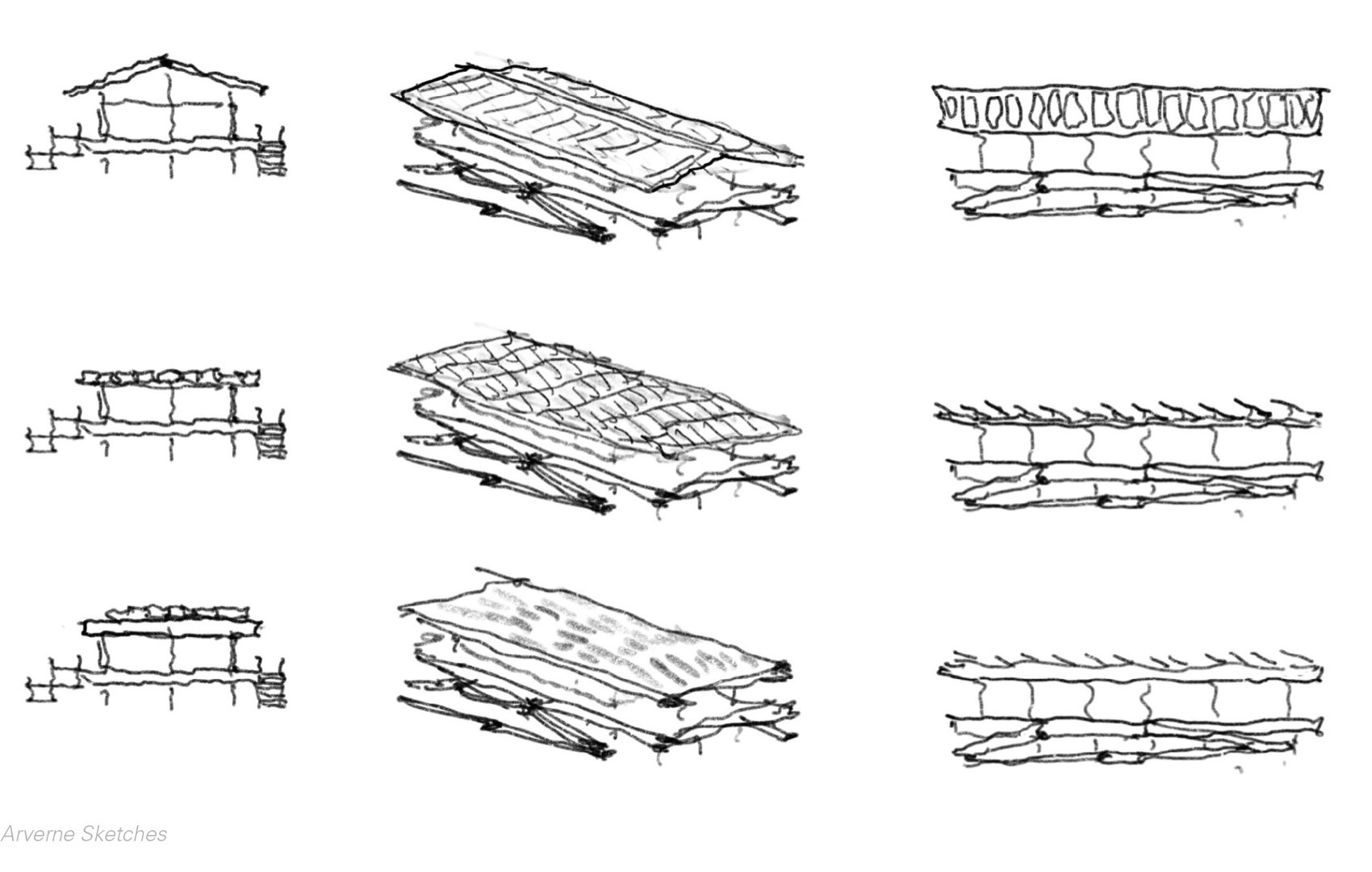 Arverne Sketches