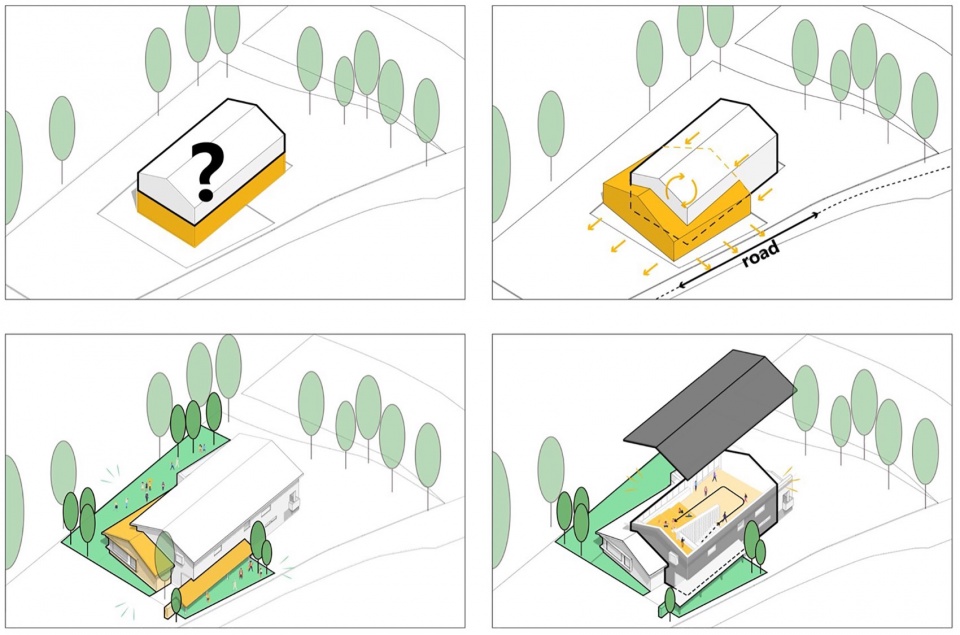 ?

road