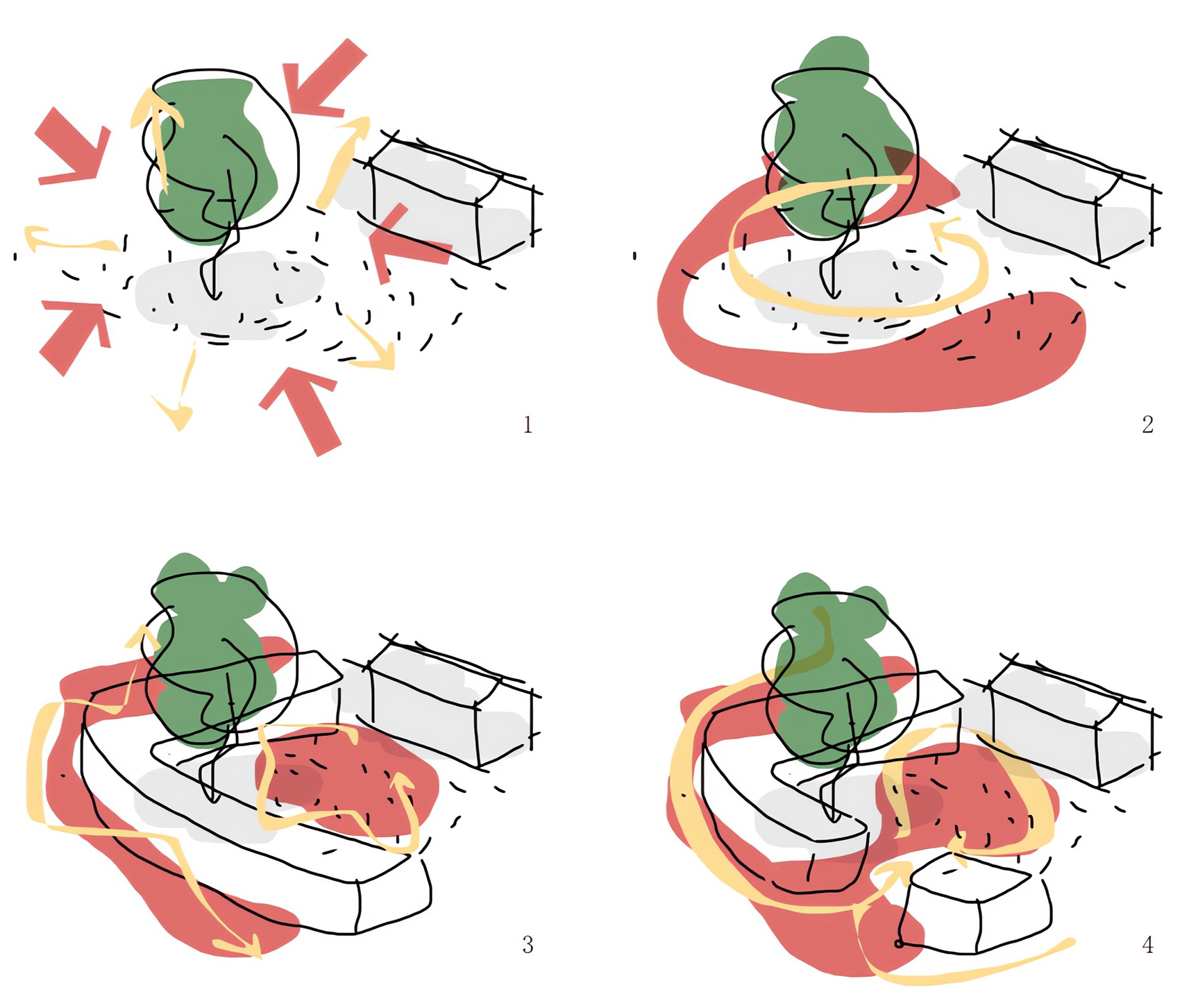 1

2

3

4