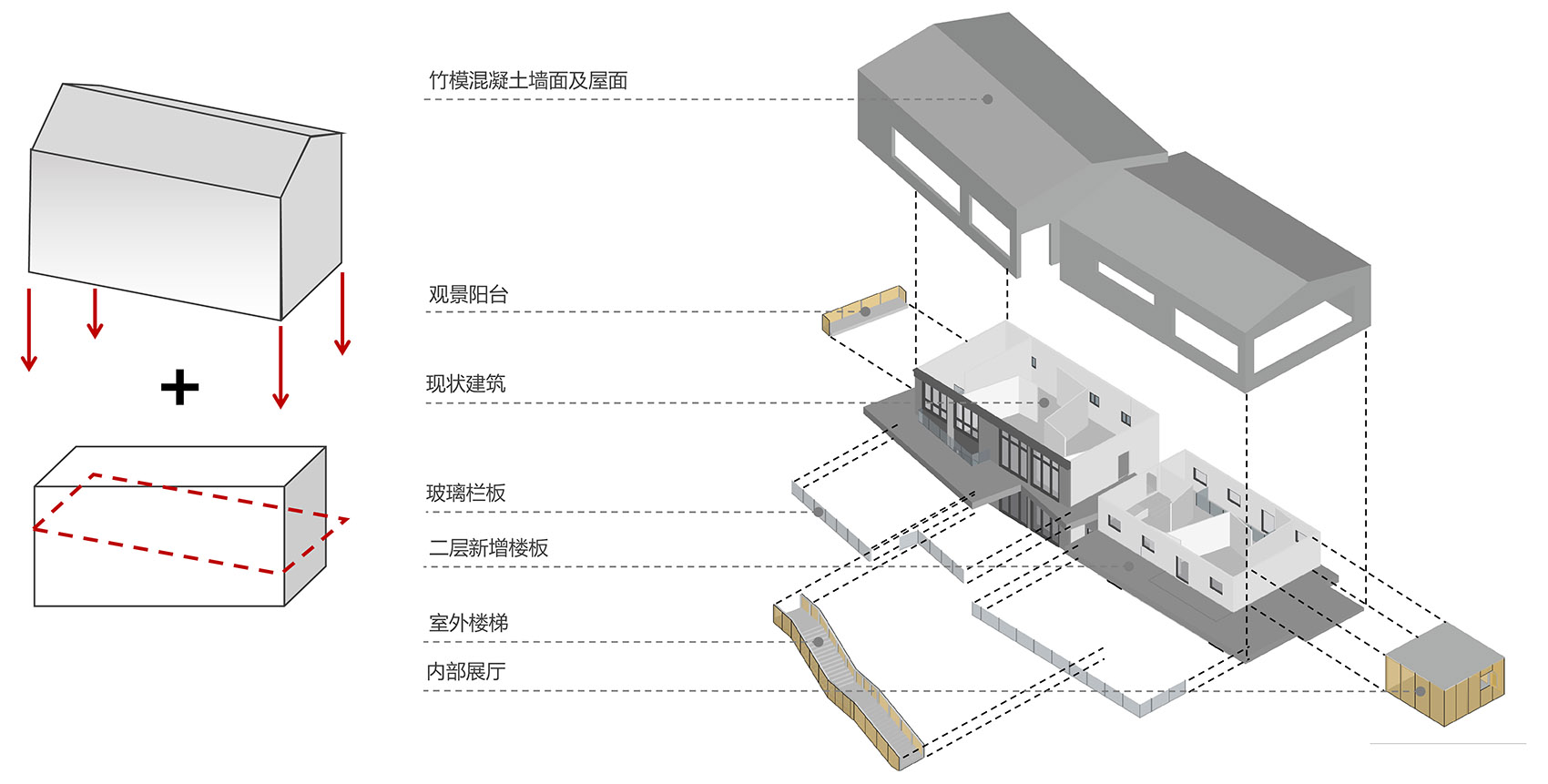 +

竹模混凝土墙面及屋面

观景阳台

现状建筑

玻璃栏板

二层新增楼板

室外楼梯

内部展厅