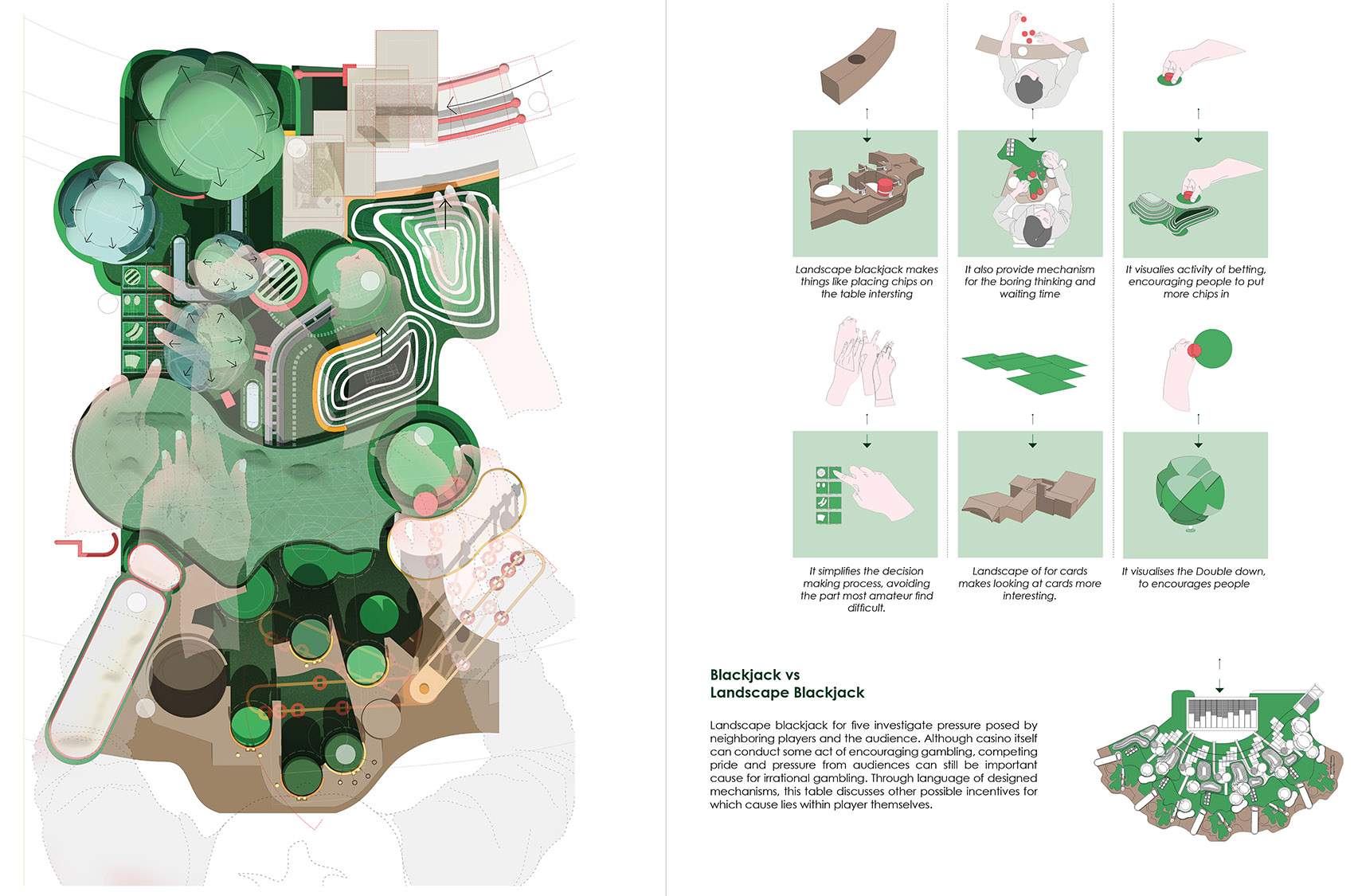 Landscape blackjack makes things like placing chips on the table intersting

It also provide mechanism for the boring thinking and waiting time

It visualies activity of betting, encouraging people to put more chips in

It simplifies the decision making process, avoiding the part most amateur find difficult.

Landscape of for cards makes looking at cards more interesting.

It visualises the Double down, to encourages people

Blackjack vs
Landscape Blackjack

Landscape blackjack for five investigate pressure posed by neighboring players and the audience. Although casino itself can conduct some act of encouraging gambling, competing pride and pressure from audiences can still be important cause for irrational gambling. Through language of designed mechanisms, this table discusses other possible incentives for which cause lies within player themselves.