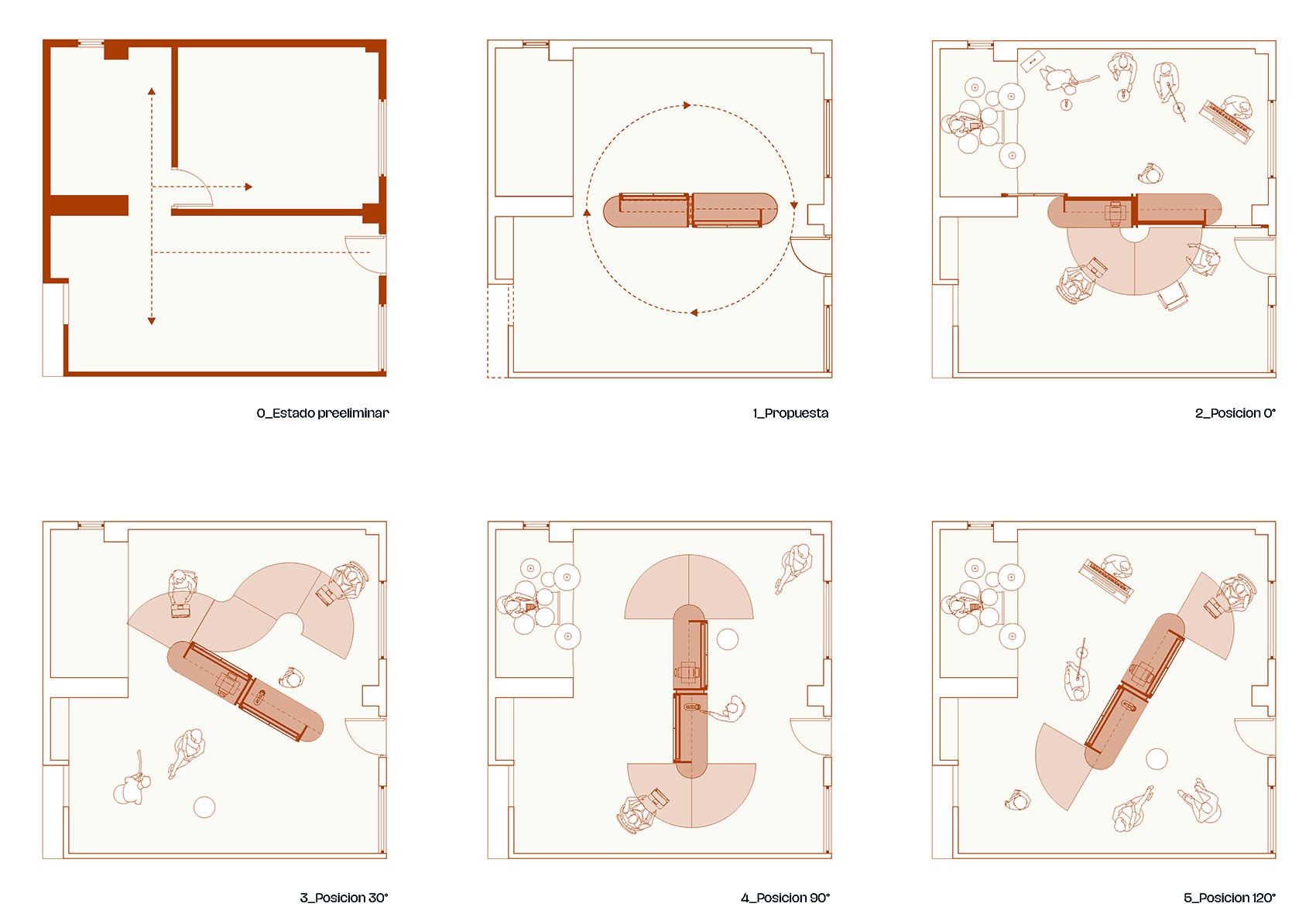 0_Estado preeliminar

1_Propuesta

2_Posicion 0°

3_Posicion 30°

4_Posicion 90°

5_Posicion 120°