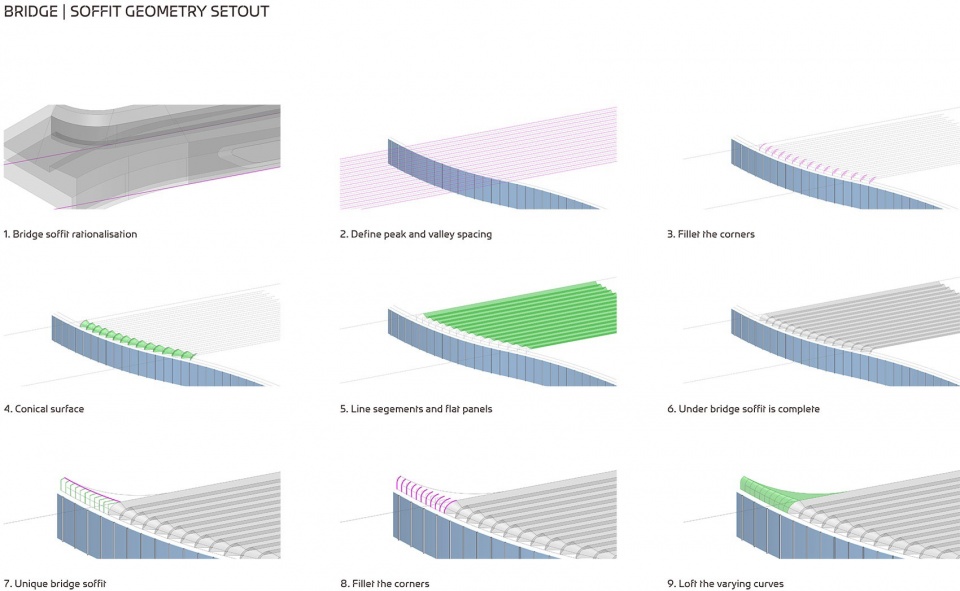 BRIDGE | SOFFIT GEOMETRY SETOUT

1. Bridge soffit rationalisation

2. Define peak and valley spacing

3. Fillet the corners

4. Conical surface

5. Line segements and flat panels

6. Under bridge soffit is complete

7. Unique bridge soffit

8. Fillet the corners

9. Loft the varying curves