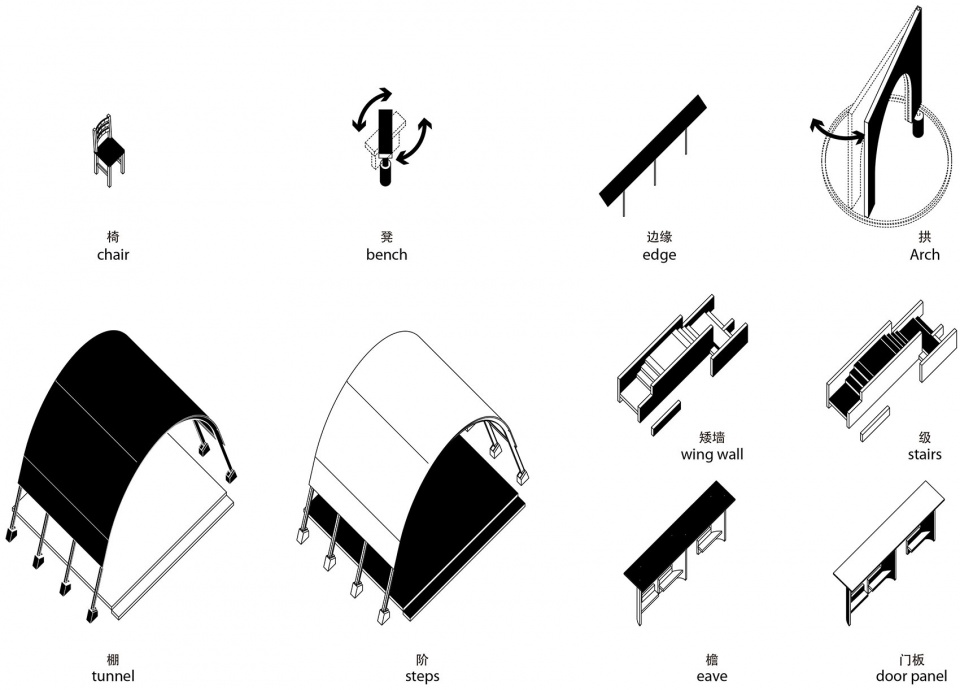 椅
chair

凳
bench

边缘
edge

拱
Arch

矮墙
wing wall

级
stairs

棚
tunnel

阶
steps

檐
eave

门板
door panel