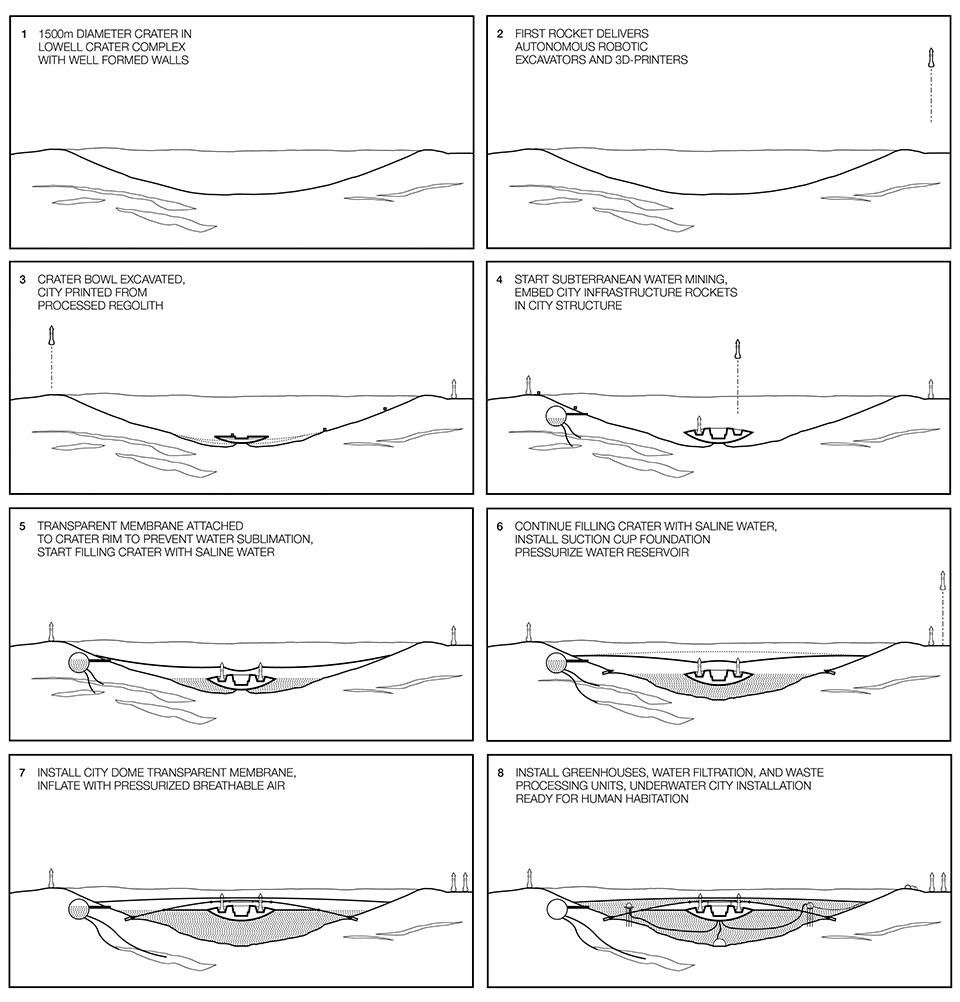 1 1500m DIAMETER CRATER IN LOWELL CRATER COMPLEX WITH WELL FORMED WALLS

2 FIRST ROCKET DELIVERS AUTONOMOUS ROBOTIC EXCAVATORS AND 3D-PRINTERS

3 CRATER BOWL EXCAVATED, CITY PRINTED FROM PROCESSED REGOLITH

4 START SUBTERRANEAN WATER MINING, EMBED CITY INFRASTRUCTURE ROCKETS IN CITY STRUCTURE

5 TRANSPARENT MEMBRANE ATTACHED TO CRATER RIM TO PREVENT WATER SUBLIMATION, START FILLING CRATER WITH SALINE WATER

6 CONTINUE FILLING CRATER WITH SALINE WATER, INSTALL SUCTION CUP FOUNDATION PRESSURIZE WATER RESERVOIR

7 INSTALL CITY DOME TRANSPARENT MEMBRANE, INFLATE WITH PRESSURIZED BREATHABLE AIR

8 INSTALL GREENHOUSES, WATER FILTRATION, AND WASTE PROCESSING UNITS, UNDERWATER CITY INSTALLATION READY FOR HUMAN HABITATION