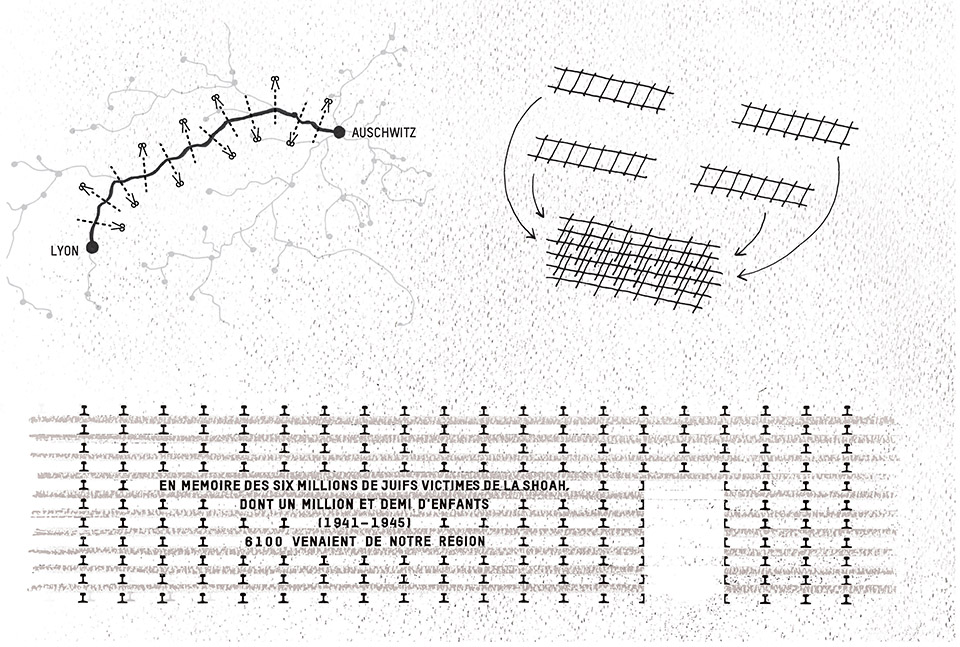 AUSCHWITZ

LYON

EN MEMOIRE DES SIX MILLIONS DE JUIFS VICTIMES DE LA SHOAH
DONT UN MILLION ET DEMI D'ENFANTS
(1941-1945)
6100 VENAIENT DE NOTRE REGION